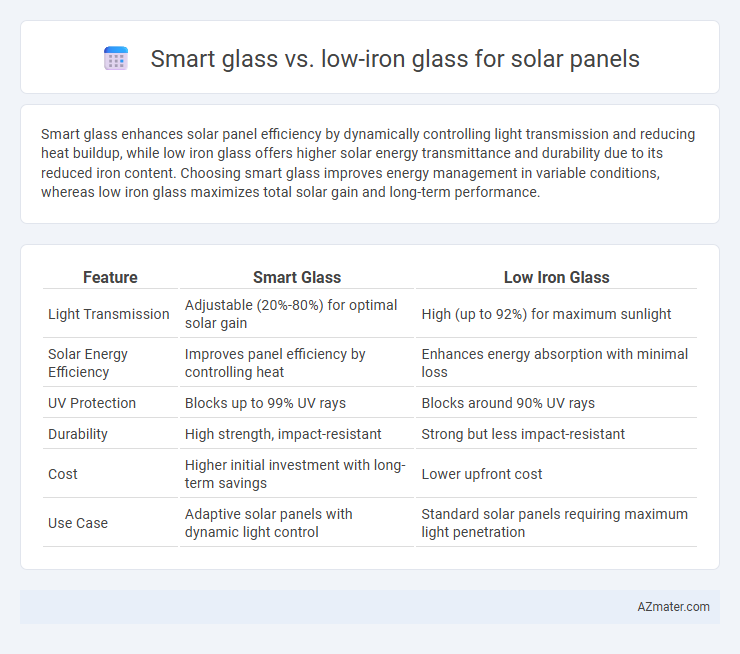 Smart glass vs. low-iron glass for solar panels

Smart glass enhances solar panel efficiency by dynamically controlling light transmission and reducing heat buildup, while low iron glass offers higher solar energy transmittance and durability due to its reduced iron content. Choosing smart glass improves energy management in variable conditions, whereas low iron glass maximizes total solar gain and long-term performance.

| Feature | Smart Glass | Low Iron Glass |
|---|---|---|
| Light Transmission | Adjustable (20%-80%) for optimal solar gain | High (up to 92%) for maximum sunlight |
| Solar Energy Efficiency | Improves panel efficiency by controlling heat | Enhances energy absorption with minimal loss |
| UV Protection | Blocks up to 99% UV rays | Blocks around 90% UV rays |
| Durability | High strength, impact-resistant | Strong but less impact-resistant |
| Cost | Higher initial investment with long-term savings | Lower upfront cost |
| Use Case | Adaptive solar panels with dynamic light control | Standard solar panels requiring maximum light penetration |

AZmater.com