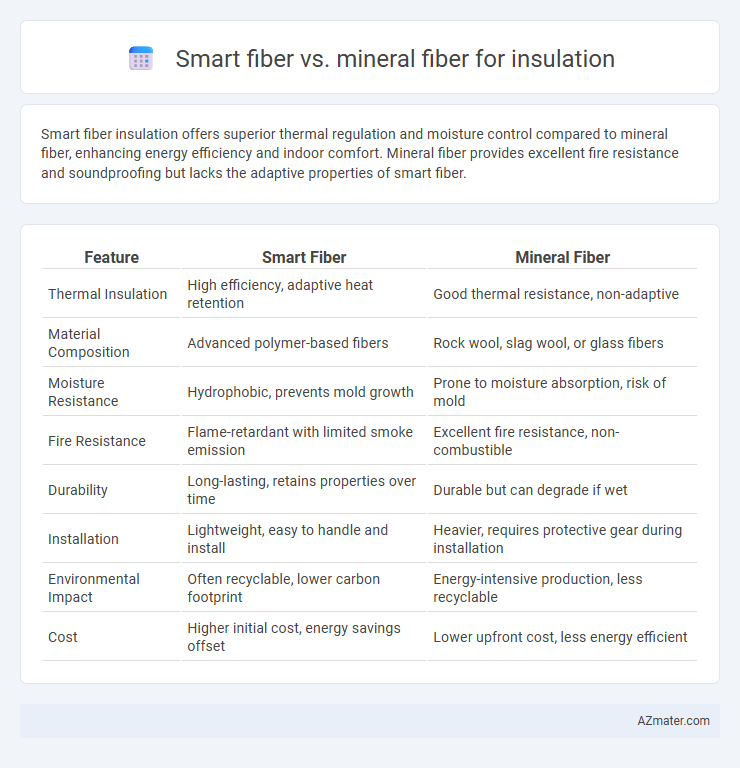 Smart fiber vs. mineral fiber for insulation

Smart fiber insulation offers superior thermal regulation and moisture control compared to mineral fiber, enhancing energy efficiency and indoor comfort. Mineral fiber provides excellent fire resistance and soundproofing but lacks the adaptive properties of smart fiber.

| Feature | Smart Fiber | Mineral Fiber |
|---|---|---|
| Thermal Insulation | High efficiency, adaptive heat retention | Good thermal resistance, non-adaptive |
| Material Composition | Advanced polymer-based fibers | Rock wool, slag wool, or glass fibers |
| Moisture Resistance | Hydrophobic, prevents mold growth | Prone to moisture absorption, risk of mold |
| Fire Resistance | Flame-retardant with limited smoke emission | Excellent fire resistance, non-combustible |
| Durability | Long-lasting, retains properties over time | Durable but can degrade if wet |
| Installation | Lightweight, easy to handle and install | Heavier, requires protective gear during installation |
| Environmental Impact | Often recyclable, lower carbon footprint | Energy-intensive production, less recyclable |
| Cost | Higher initial cost, energy savings offset | Lower upfront cost, less energy efficient |

AZmater.com