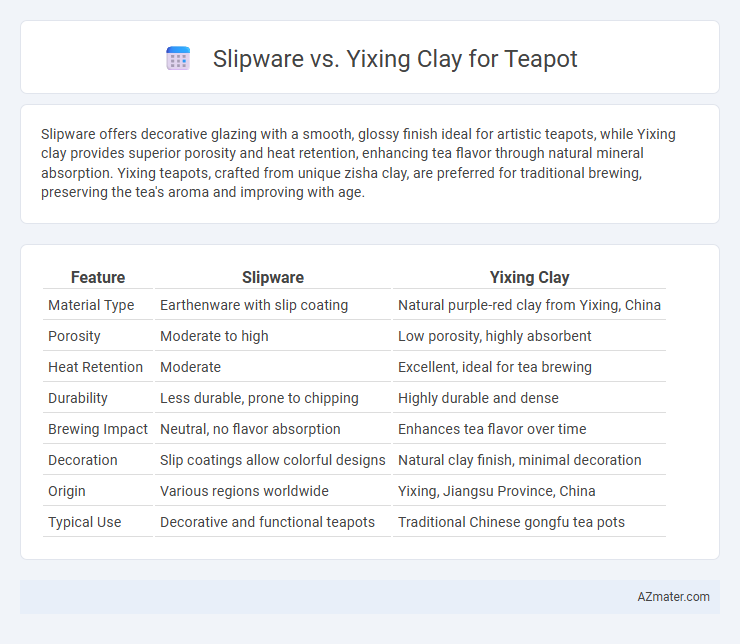 Slipware vs. Yixing Clay for Teapot

Slipware offers decorative glazing with a smooth, glossy finish ideal for artistic teapots, while Yixing clay provides superior porosity and heat retention, enhancing tea flavor through natural mineral absorption. Yixing teapots, crafted from unique zisha clay, are preferred for traditional brewing, preserving the tea's aroma and improving with age.

| Feature | Slipware | Yixing Clay |
|---|---|---|
| Material Type | Earthenware with slip coating | Natural purple-red clay from Yixing, China |
| Porosity | Moderate to high | Low porosity, highly absorbent |
| Heat Retention | Moderate | Excellent, ideal for tea brewing |
| Durability | Less durable, prone to chipping | Highly durable and dense |
| Brewing Impact | Neutral, no flavor absorption | Enhances tea flavor over time |
| Decoration | Slip coatings allow colorful designs | Natural clay finish, minimal decoration |
| Origin | Various regions worldwide | Yixing, Jiangsu Province, China |
| Typical Use | Decorative and functional teapots | Traditional Chinese gongfu tea pots |

AZmater.com