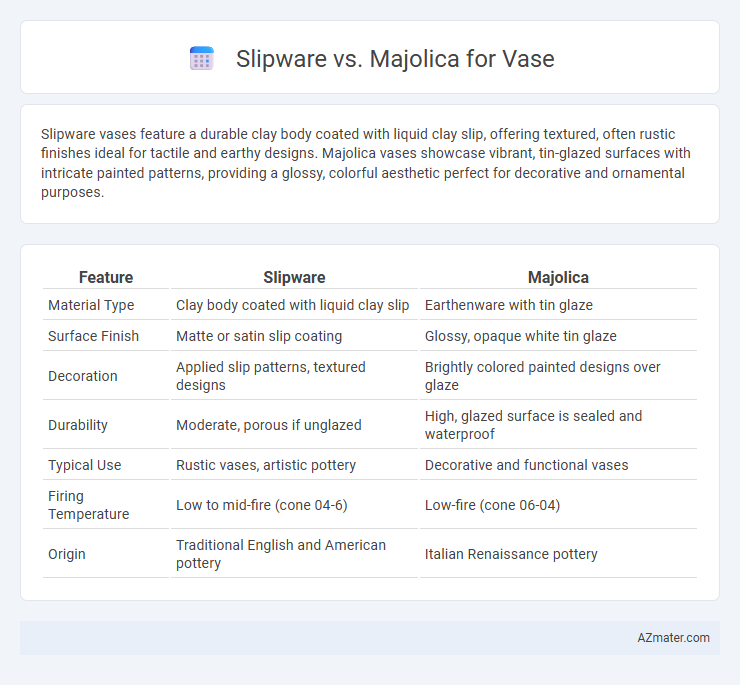 Slipware vs. Majolica for Vase

Slipware vases feature a durable clay body coated with liquid clay slip, offering textured, often rustic finishes ideal for tactile and earthy designs. Majolica vases showcase vibrant, tin-glazed surfaces with intricate painted patterns, providing a glossy, colorful aesthetic perfect for decorative and ornamental purposes.

| Feature | Slipware | Majolica |
|---|---|---|
| Material Type | Clay body coated with liquid clay slip | Earthenware with tin glaze |
| Surface Finish | Matte or satin slip coating | Glossy, opaque white tin glaze |
| Decoration | Applied slip patterns, textured designs | Brightly colored painted designs over glaze |
| Durability | Moderate, porous if unglazed | High, glazed surface is sealed and waterproof |
| Typical Use | Rustic vases, artistic pottery | Decorative and functional vases |
| Firing Temperature | Low to mid-fire (cone 04-6) | Low-fire (cone 06-04) |
| Origin | Traditional English and American pottery | Italian Renaissance pottery |

AZmater.com