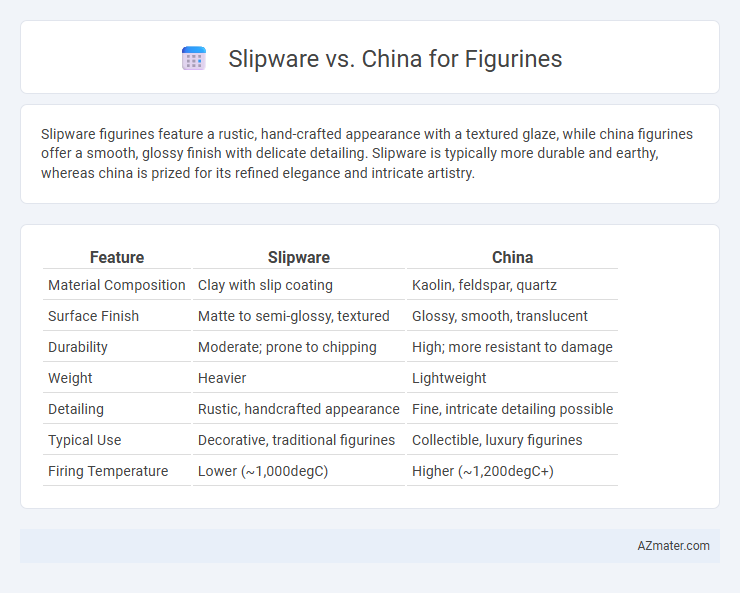 Slipware vs. China for Figurines

Slipware figurines feature a rustic, hand-crafted appearance with a textured glaze, while china figurines offer a smooth, glossy finish with delicate detailing. Slipware is typically more durable and earthy, whereas china is prized for its refined elegance and intricate artistry.

| Feature | Slipware | China |
|---|---|---|
| Material Composition | Clay with slip coating | Kaolin, feldspar, quartz |
| Surface Finish | Matte to semi-glossy, textured | Glossy, smooth, translucent |
| Durability | Moderate; prone to chipping | High; more resistant to damage |
| Weight | Heavier | Lightweight |
| Detailing | Rustic, handcrafted appearance | Fine, intricate detailing possible |
| Typical Use | Decorative, traditional figurines | Collectible, luxury figurines |
| Firing Temperature | Lower (~1,000degC) | Higher (~1,200degC+) |

AZmater.com