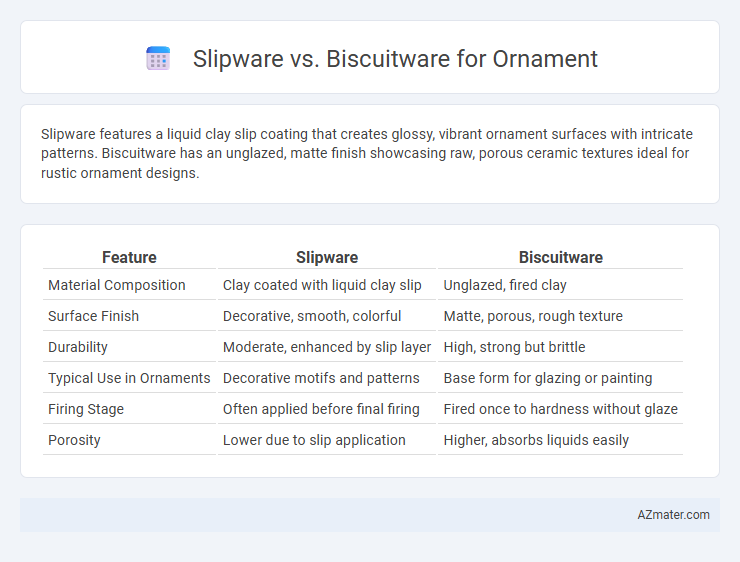 Slipware vs. Biscuitware for Ornament

Slipware features a liquid clay slip coating that creates glossy, vibrant ornament surfaces with intricate patterns. Biscuitware has an unglazed, matte finish showcasing raw, porous ceramic textures ideal for rustic ornament designs.

| Feature | Slipware | Biscuitware |
|---|---|---|
| Material Composition | Clay coated with liquid clay slip | Unglazed, fired clay |
| Surface Finish | Decorative, smooth, colorful | Matte, porous, rough texture |
| Durability | Moderate, enhanced by slip layer | High, strong but brittle |
| Typical Use in Ornaments | Decorative motifs and patterns | Base form for glazing or painting |
| Firing Stage | Often applied before final firing | Fired once to hardness without glaze |
| Porosity | Lower due to slip application | Higher, absorbs liquids easily |

AZmater.com