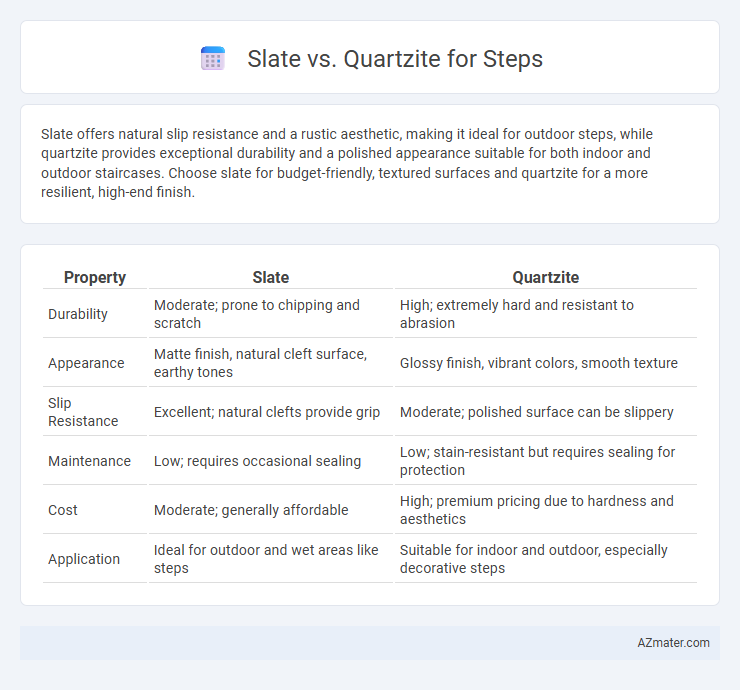 Slate vs. Quartzite for Steps

Slate offers natural slip resistance and a rustic aesthetic, making it ideal for outdoor steps, while quartzite provides exceptional durability and a polished appearance suitable for both indoor and outdoor staircases. Choose slate for budget-friendly, textured surfaces and quartzite for a more resilient, high-end finish.

| Property | Slate | Quartzite |
|---|---|---|
| Durability | Moderate; prone to chipping and scratch | High; extremely hard and resistant to abrasion |
| Appearance | Matte finish, natural cleft surface, earthy tones | Glossy finish, vibrant colors, smooth texture |
| Slip Resistance | Excellent; natural clefts provide grip | Moderate; polished surface can be slippery |
| Maintenance | Low; requires occasional sealing | Low; stain-resistant but requires sealing for protection |
| Cost | Moderate; generally affordable | High; premium pricing due to hardness and aesthetics |
| Application | Ideal for outdoor and wet areas like steps | Suitable for indoor and outdoor, especially decorative steps |

AZmater.com