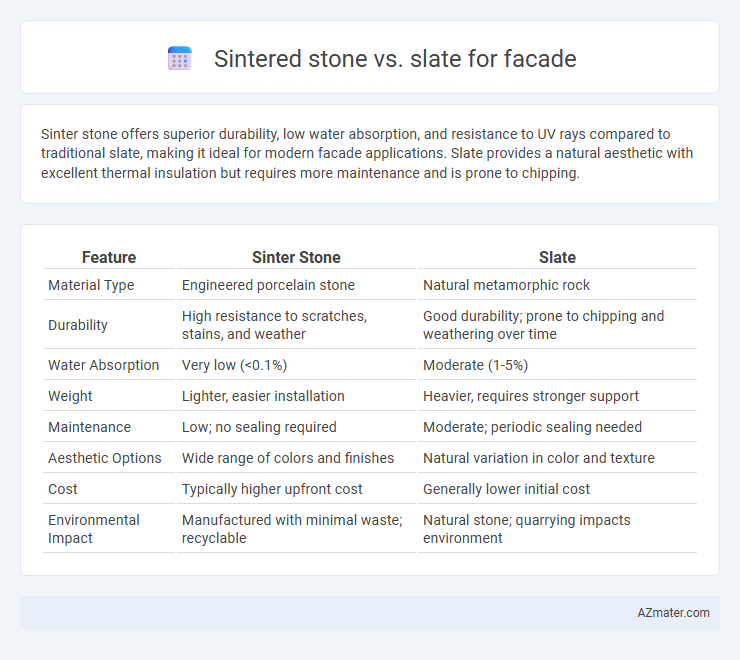 Sintered stone vs. slate for facade

Sinter stone offers superior durability, low water absorption, and resistance to UV rays compared to traditional slate, making it ideal for modern facade applications. Slate provides a natural aesthetic with excellent thermal insulation but requires more maintenance and is prone to chipping.

| Feature | Sinter Stone | Slate |
|---|---|---|
| Material Type | Engineered porcelain stone | Natural metamorphic rock |
| Durability | High resistance to scratches, stains, and weather | Good durability; prone to chipping and weathering over time |
| Water Absorption | Very low (<0.1%) | Moderate (1-5%) |
| Weight | Lighter, easier installation | Heavier, requires stronger support |
| Maintenance | Low; no sealing required | Moderate; periodic sealing needed |
| Aesthetic Options | Wide range of colors and finishes | Natural variation in color and texture |
| Cost | Typically higher upfront cost | Generally lower initial cost |
| Environmental Impact | Manufactured with minimal waste; recyclable | Natural stone; quarrying impacts environment |

AZmater.com