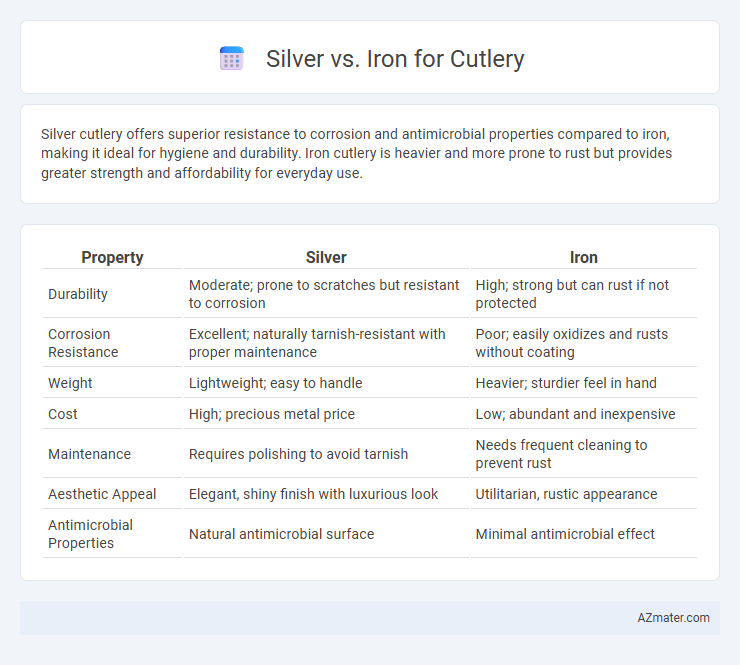 Silver vs. Iron for Cutlery

Silver cutlery offers superior resistance to corrosion and antimicrobial properties compared to iron, making it ideal for hygiene and durability. Iron cutlery is heavier and more prone to rust but provides greater strength and affordability for everyday use.

| Property | Silver | Iron |
|---|---|---|
| Durability | Moderate; prone to scratches but resistant to corrosion | High; strong but can rust if not protected |
| Corrosion Resistance | Excellent; naturally tarnish-resistant with proper maintenance | Poor; easily oxidizes and rusts without coating |
| Weight | Lightweight; easy to handle | Heavier; sturdier feel in hand |
| Cost | High; precious metal price | Low; abundant and inexpensive |
| Maintenance | Requires polishing to avoid tarnish | Needs frequent cleaning to prevent rust |
| Aesthetic Appeal | Elegant, shiny finish with luxurious look | Utilitarian, rustic appearance |
| Antimicrobial Properties | Natural antimicrobial surface | Minimal antimicrobial effect |

AZmater.com