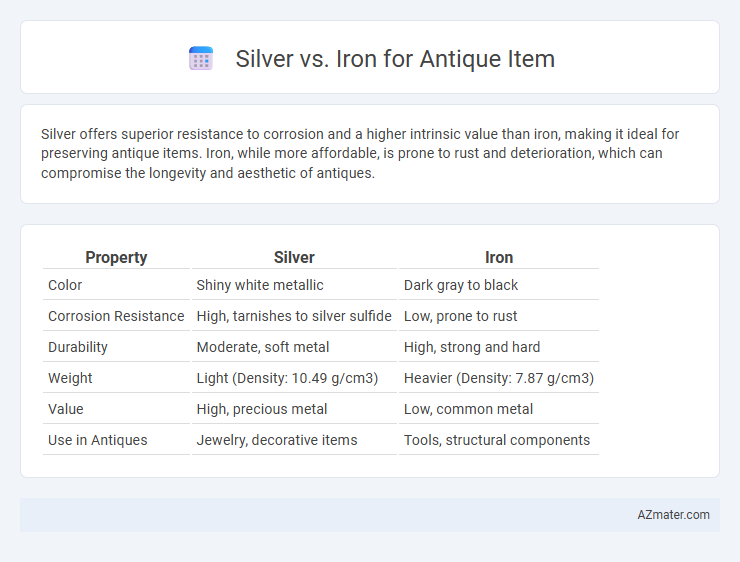 Silver vs. Iron for Antique Item

Silver offers superior resistance to corrosion and a higher intrinsic value than iron, making it ideal for preserving antique items. Iron, while more affordable, is prone to rust and deterioration, which can compromise the longevity and aesthetic of antiques.

| Property | Silver | Iron |
|---|---|---|
| Color | Shiny white metallic | Dark gray to black |
| Corrosion Resistance | High, tarnishes to silver sulfide | Low, prone to rust |
| Durability | Moderate, soft metal | High, strong and hard |
| Weight | Light (Density: 10.49 g/cm3) | Heavier (Density: 7.87 g/cm3) |
| Value | High, precious metal | Low, common metal |
| Use in Antiques | Jewelry, decorative items | Tools, structural components |

AZmater.com