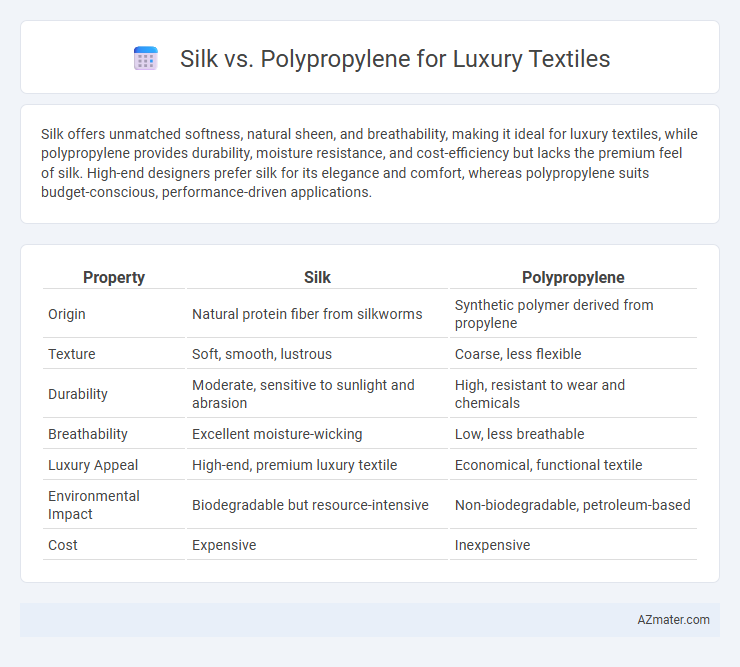 Silk vs. Polypropylene for Luxury Textiles

Silk offers unmatched softness, natural sheen, and breathability, making it ideal for luxury textiles, while polypropylene provides durability, moisture resistance, and cost-efficiency but lacks the premium feel of silk. High-end designers prefer silk for its elegance and comfort, whereas polypropylene suits budget-conscious, performance-driven applications.

| Property | Silk | Polypropylene |
|---|---|---|
| Origin | Natural protein fiber from silkworms | Synthetic polymer derived from propylene |
| Texture | Soft, smooth, lustrous | Coarse, less flexible |
| Durability | Moderate, sensitive to sunlight and abrasion | High, resistant to wear and chemicals |
| Breathability | Excellent moisture-wicking | Low, less breathable |
| Luxury Appeal | High-end, premium luxury textile | Economical, functional textile |
| Environmental Impact | Biodegradable but resource-intensive | Non-biodegradable, petroleum-based |
| Cost | Expensive | Inexpensive |

AZmater.com