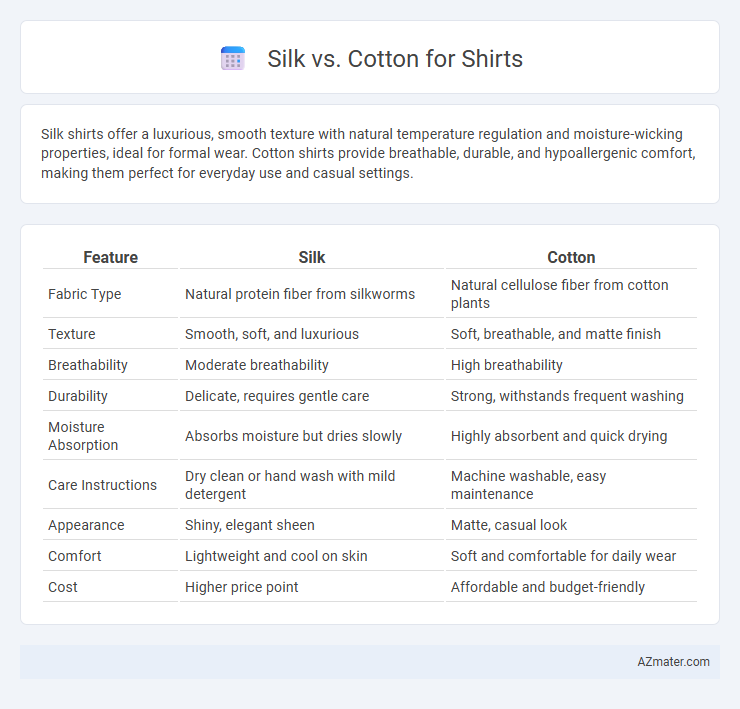 Silk vs. Cotton for Shirts

Silk shirts offer a luxurious, smooth texture with natural temperature regulation and moisture-wicking properties, ideal for formal wear. Cotton shirts provide breathable, durable, and hypoallergenic comfort, making them perfect for everyday use and casual settings.

| Feature | Silk | Cotton |
|---|---|---|
| Fabric Type | Natural protein fiber from silkworms | Natural cellulose fiber from cotton plants |
| Texture | Smooth, soft, and luxurious | Soft, breathable, and matte finish |
| Breathability | Moderate breathability | High breathability |
| Durability | Delicate, requires gentle care | Strong, withstands frequent washing |
| Moisture Absorption | Absorbs moisture but dries slowly | Highly absorbent and quick drying |
| Care Instructions | Dry clean or hand wash with mild detergent | Machine washable, easy maintenance |
| Appearance | Shiny, elegant sheen | Matte, casual look |
| Comfort | Lightweight and cool on skin | Soft and comfortable for daily wear |
| Cost | Higher price point | Affordable and budget-friendly |

AZmater.com