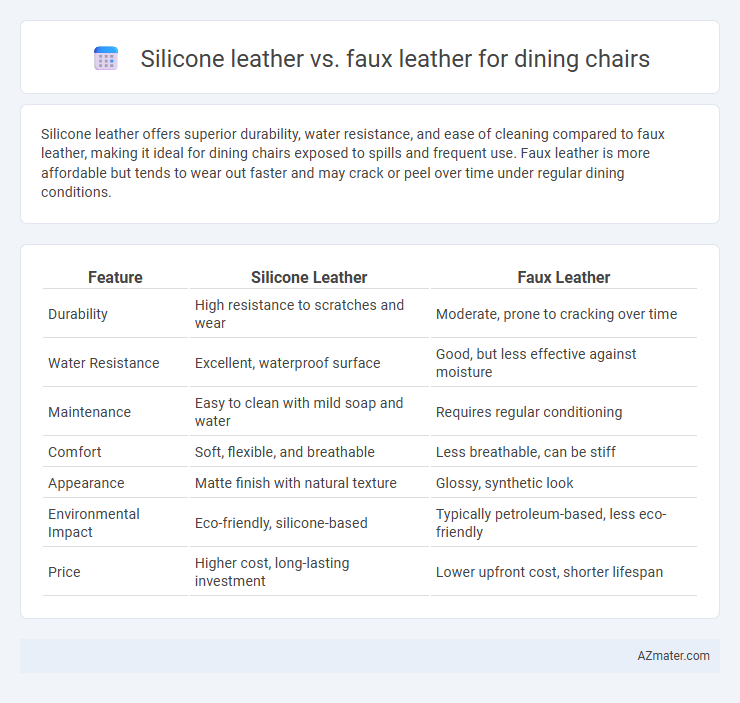 Silicone leather vs. faux leather for dining chairs

Silicone leather offers superior durability, water resistance, and ease of cleaning compared to faux leather, making it ideal for dining chairs exposed to spills and frequent use. Faux leather is more affordable but tends to wear out faster and may crack or peel over time under regular dining conditions.

| Feature | Silicone Leather | Faux Leather |
|---|---|---|
| Durability | High resistance to scratches and wear | Moderate, prone to cracking over time |
| Water Resistance | Excellent, waterproof surface | Good, but less effective against moisture |
| Maintenance | Easy to clean with mild soap and water | Requires regular conditioning |
| Comfort | Soft, flexible, and breathable | Less breathable, can be stiff |
| Appearance | Matte finish with natural texture | Glossy, synthetic look |
| Environmental Impact | Eco-friendly, silicone-based | Typically petroleum-based, less eco-friendly |
| Price | Higher cost, long-lasting investment | Lower upfront cost, shorter lifespan |

AZmater.com