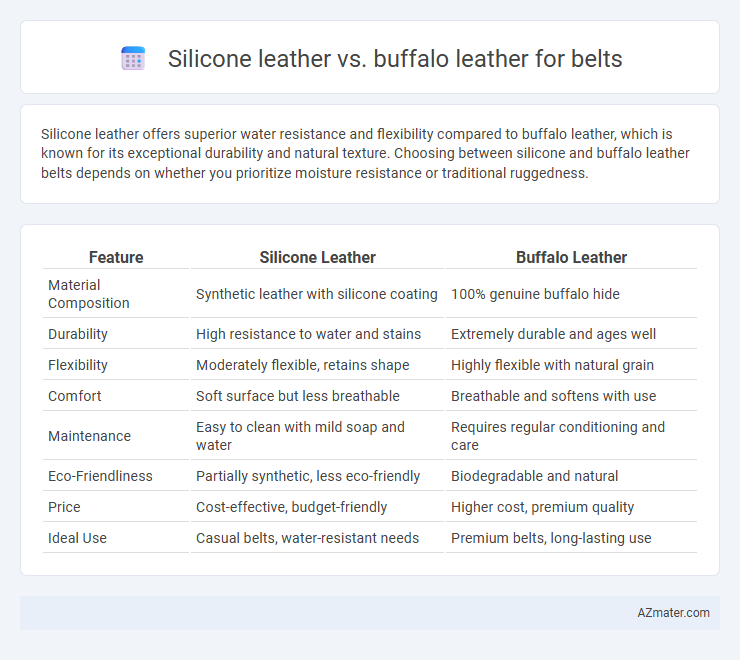 Silicone leather vs. buffalo leather for belts

Silicone leather offers superior water resistance and flexibility compared to buffalo leather, which is known for its exceptional durability and natural texture. Choosing between silicone and buffalo leather belts depends on whether you prioritize moisture resistance or traditional ruggedness.

| Feature | Silicone Leather | Buffalo Leather |
|---|---|---|
| Material Composition | Synthetic leather with silicone coating | 100% genuine buffalo hide |
| Durability | High resistance to water and stains | Extremely durable and ages well |
| Flexibility | Moderately flexible, retains shape | Highly flexible with natural grain |
| Comfort | Soft surface but less breathable | Breathable and softens with use |
| Maintenance | Easy to clean with mild soap and water | Requires regular conditioning and care |
| Eco-Friendliness | Partially synthetic, less eco-friendly | Biodegradable and natural |
| Price | Cost-effective, budget-friendly | Higher cost, premium quality |
| Ideal Use | Casual belts, water-resistant needs | Premium belts, long-lasting use |

AZmater.com