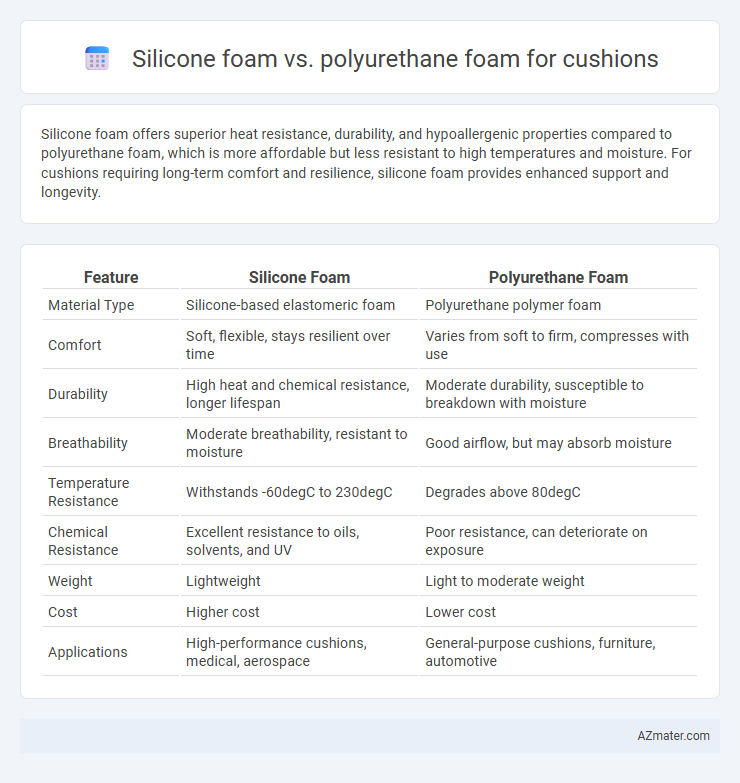 Silicone foam vs. polyurethane foam for cushions

Silicone foam offers superior heat resistance, durability, and hypoallergenic properties compared to polyurethane foam, which is more affordable but less resistant to high temperatures and moisture. For cushions requiring long-term comfort and resilience, silicone foam provides enhanced support and longevity.

| Feature | Silicone Foam | Polyurethane Foam |
|---|---|---|
| Material Type | Silicone-based elastomeric foam | Polyurethane polymer foam |
| Comfort | Soft, flexible, stays resilient over time | Varies from soft to firm, compresses with use |
| Durability | High heat and chemical resistance, longer lifespan | Moderate durability, susceptible to breakdown with moisture |
| Breathability | Moderate breathability, resistant to moisture | Good airflow, but may absorb moisture |
| Temperature Resistance | Withstands -60degC to 230degC | Degrades above 80degC |
| Chemical Resistance | Excellent resistance to oils, solvents, and UV | Poor resistance, can deteriorate on exposure |
| Weight | Lightweight | Light to moderate weight |
| Cost | Higher cost | Lower cost |
| Applications | High-performance cushions, medical, aerospace | General-purpose cushions, furniture, automotive |

AZmater.com