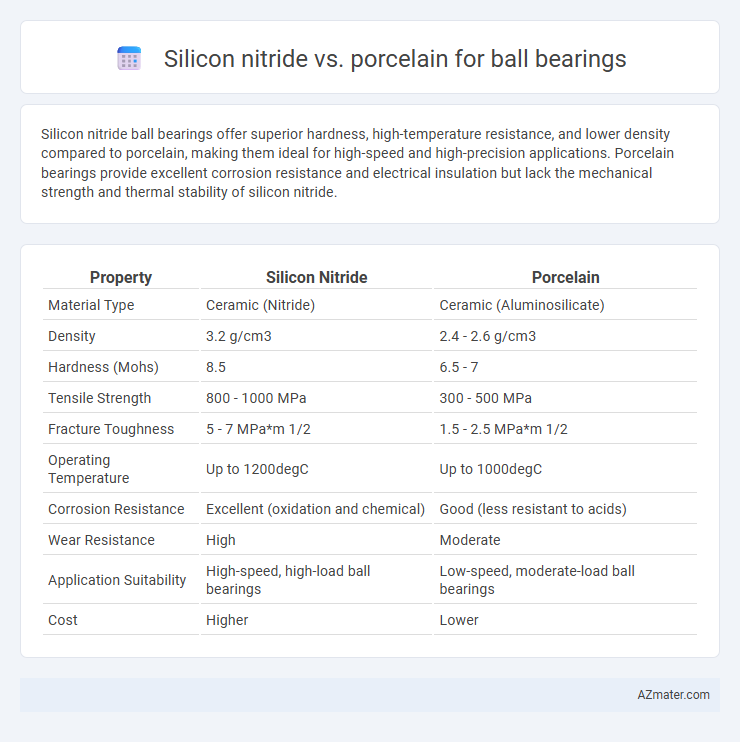 Silicon nitride vs. porcelain for ball bearings

Silicon nitride ball bearings offer superior hardness, high-temperature resistance, and lower density compared to porcelain, making them ideal for high-speed and high-precision applications. Porcelain bearings provide excellent corrosion resistance and electrical insulation but lack the mechanical strength and thermal stability of silicon nitride.

| Property | Silicon Nitride | Porcelain |
|---|---|---|
| Material Type | Ceramic (Nitride) | Ceramic (Aluminosilicate) |
| Density | 3.2 g/cm3 | 2.4 - 2.6 g/cm3 |
| Hardness (Mohs) | 8.5 | 6.5 - 7 |
| Tensile Strength | 800 - 1000 MPa | 300 - 500 MPa |
| Fracture Toughness | 5 - 7 MPa*m 1/2 | 1.5 - 2.5 MPa*m 1/2 |
| Operating Temperature | Up to 1200degC | Up to 1000degC |
| Corrosion Resistance | Excellent (oxidation and chemical) | Good (less resistant to acids) |
| Wear Resistance | High | Moderate |
| Application Suitability | High-speed, high-load ball bearings | Low-speed, moderate-load ball bearings |
| Cost | Higher | Lower |

AZmater.com