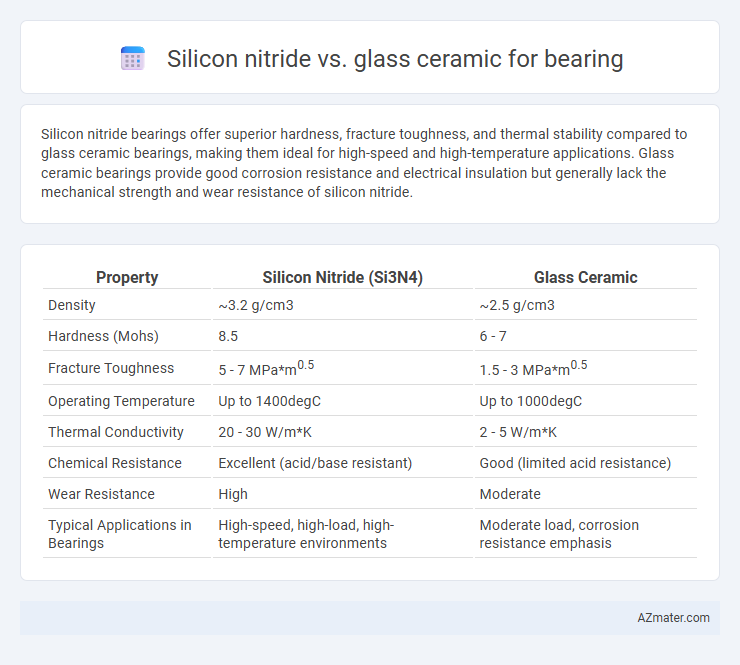 Silicon nitride vs. glass ceramic for bearing

Silicon nitride bearings offer superior hardness, fracture toughness, and thermal stability compared to glass ceramic bearings, making them ideal for high-speed and high-temperature applications. Glass ceramic bearings provide good corrosion resistance and electrical insulation but generally lack the mechanical strength and wear resistance of silicon nitride.

| Property | Silicon Nitride (Si3N4) | Glass Ceramic |
|---|---|---|
| Density | ~3.2 g/cm3 | ~2.5 g/cm3 |
| Hardness (Mohs) | 8.5 | 6 - 7 |
| Fracture Toughness | 5 - 7 MPa*m$^{0.5}$ | 1.5 - 3 MPa*m$^{0.5}$ |
| Operating Temperature | Up to 1400degC | Up to 1000degC |
| Thermal Conductivity | 20 - 30 W/m*K | 2 - 5 W/m*K |
| Chemical Resistance | Excellent (acid/base resistant) | Good (limited acid resistance) |
| Wear Resistance | High | Moderate |
| Typical Applications in Bearings | High-speed, high-load, high-temperature environments | Moderate load, corrosion resistance emphasis |

AZmater.com