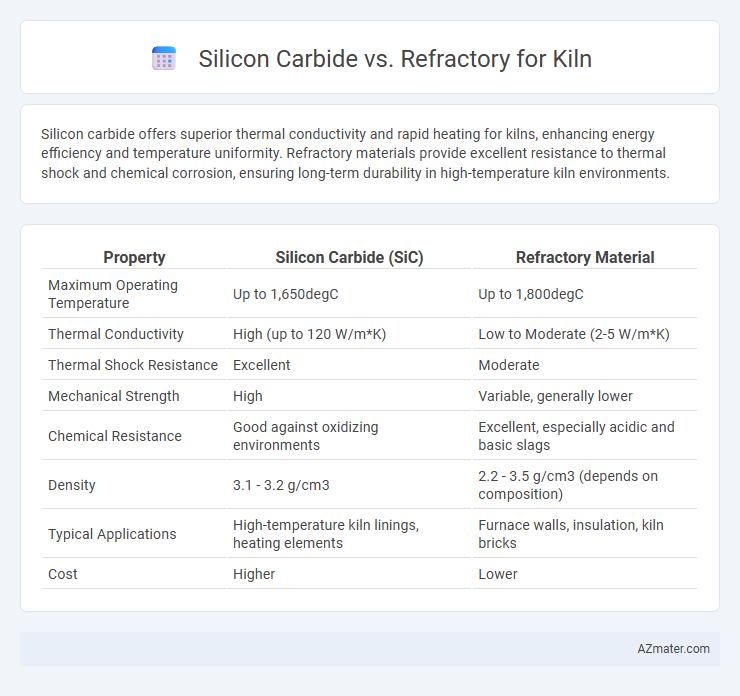 Silicon Carbide vs. Refractory for Kiln

Silicon carbide offers superior thermal conductivity and rapid heating for kilns, enhancing energy efficiency and temperature uniformity. Refractory materials provide excellent resistance to thermal shock and chemical corrosion, ensuring long-term durability in high-temperature kiln environments.

| Property | Silicon Carbide (SiC) | Refractory Material |
|---|---|---|
| Maximum Operating Temperature | Up to 1,650degC | Up to 1,800degC |
| Thermal Conductivity | High (up to 120 W/m*K) | Low to Moderate (2-5 W/m*K) |
| Thermal Shock Resistance | Excellent | Moderate |
| Mechanical Strength | High | Variable, generally lower |
| Chemical Resistance | Good against oxidizing environments | Excellent, especially acidic and basic slags |
| Density | 3.1 - 3.2 g/cm3 | 2.2 - 3.5 g/cm3 (depends on composition) |
| Typical Applications | High-temperature kiln linings, heating elements | Furnace walls, insulation, kiln bricks |
| Cost | Higher | Lower |

AZmater.com