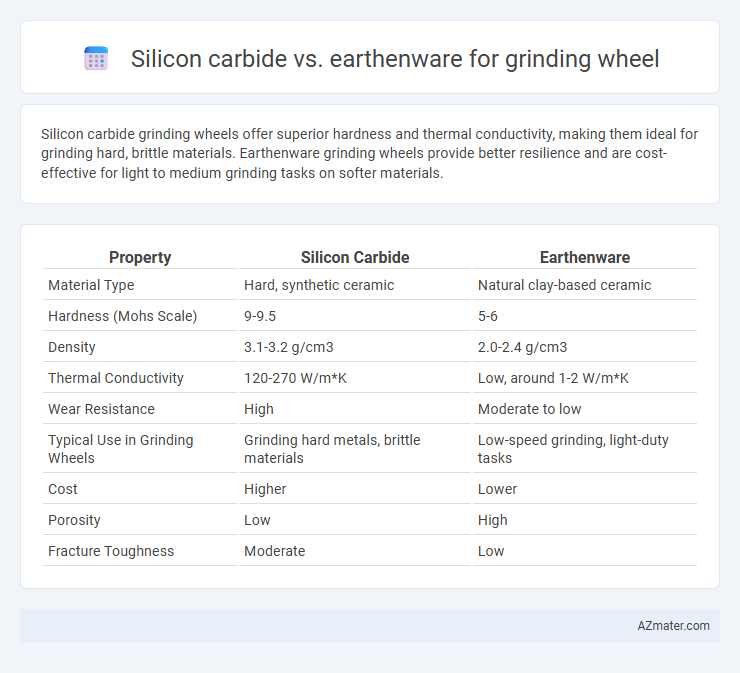 Silicon carbide vs. earthenware for grinding wheel

Silicon carbide grinding wheels offer superior hardness and thermal conductivity, making them ideal for grinding hard, brittle materials. Earthenware grinding wheels provide better resilience and are cost-effective for light to medium grinding tasks on softer materials.

| Property | Silicon Carbide | Earthenware |
|---|---|---|
| Material Type | Hard, synthetic ceramic | Natural clay-based ceramic |
| Hardness (Mohs Scale) | 9-9.5 | 5-6 |
| Density | 3.1-3.2 g/cm3 | 2.0-2.4 g/cm3 |
| Thermal Conductivity | 120-270 W/m*K | Low, around 1-2 W/m*K |
| Wear Resistance | High | Moderate to low |
| Typical Use in Grinding Wheels | Grinding hard metals, brittle materials | Low-speed grinding, light-duty tasks |
| Cost | Higher | Lower |
| Porosity | Low | High |
| Fracture Toughness | Moderate | Low |

AZmater.com