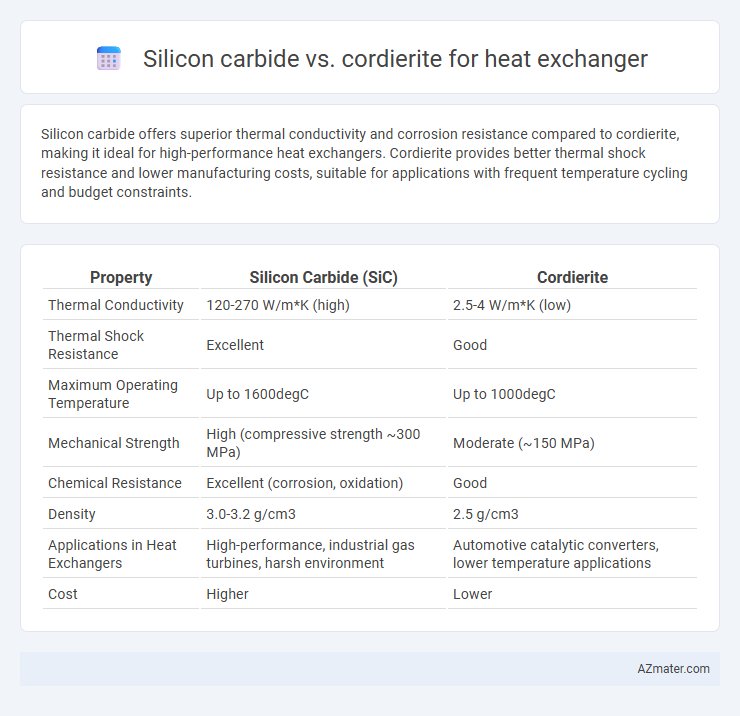 Silicon carbide vs. cordierite for heat exchanger

Silicon carbide offers superior thermal conductivity and corrosion resistance compared to cordierite, making it ideal for high-performance heat exchangers. Cordierite provides better thermal shock resistance and lower manufacturing costs, suitable for applications with frequent temperature cycling and budget constraints.

| Property | Silicon Carbide (SiC) | Cordierite |
|---|---|---|
| Thermal Conductivity | 120-270 W/m*K (high) | 2.5-4 W/m*K (low) |
| Thermal Shock Resistance | Excellent | Good |
| Maximum Operating Temperature | Up to 1600degC | Up to 1000degC |
| Mechanical Strength | High (compressive strength ~300 MPa) | Moderate (~150 MPa) |
| Chemical Resistance | Excellent (corrosion, oxidation) | Good |
| Density | 3.0-3.2 g/cm3 | 2.5 g/cm3 |
| Applications in Heat Exchangers | High-performance, industrial gas turbines, harsh environment | Automotive catalytic converters, lower temperature applications |
| Cost | Higher | Lower |

AZmater.com