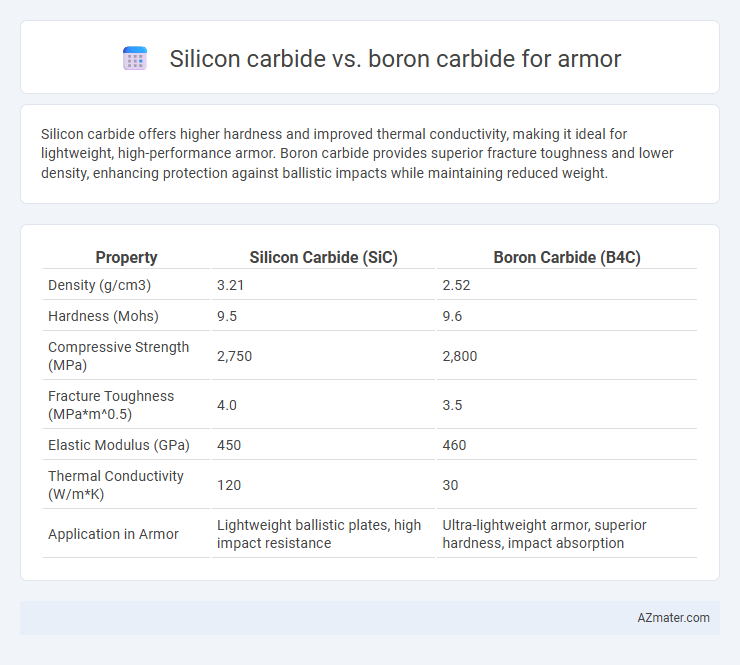 Silicon carbide vs. boron carbide for armor

Silicon carbide offers higher hardness and improved thermal conductivity, making it ideal for lightweight, high-performance armor. Boron carbide provides superior fracture toughness and lower density, enhancing protection against ballistic impacts while maintaining reduced weight.

| Property | Silicon Carbide (SiC) | Boron Carbide (B4C) |
|---|---|---|
| Density (g/cm3) | 3.21 | 2.52 |
| Hardness (Mohs) | 9.5 | 9.6 |
| Compressive Strength (MPa) | 2,750 | 2,800 |
| Fracture Toughness (MPa*m^0.5) | 4.0 | 3.5 |
| Elastic Modulus (GPa) | 450 | 460 |
| Thermal Conductivity (W/m*K) | 120 | 30 |
| Application in Armor | Lightweight ballistic plates, high impact resistance | Ultra-lightweight armor, superior hardness, impact absorption |

AZmater.com