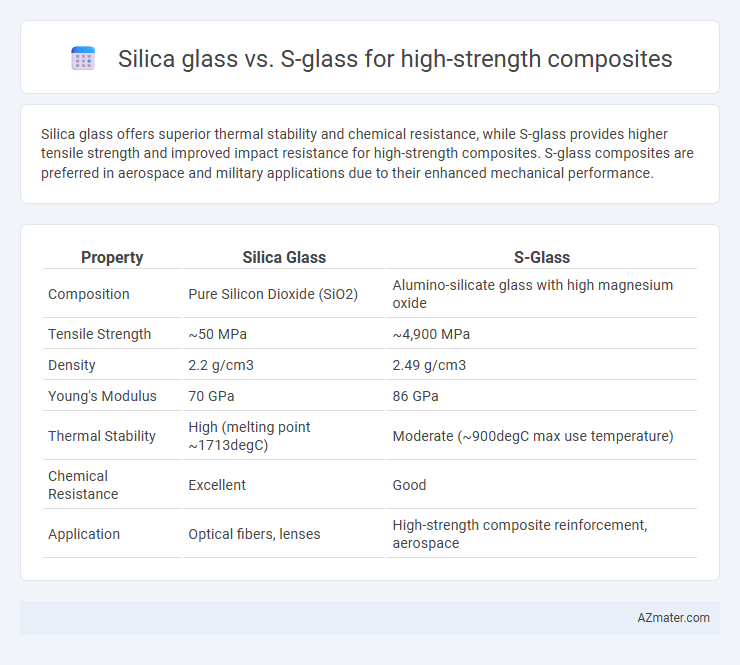 Silica glass vs. S-glass for high-strength composites

Silica glass offers superior thermal stability and chemical resistance, while S-glass provides higher tensile strength and improved impact resistance for high-strength composites. S-glass composites are preferred in aerospace and military applications due to their enhanced mechanical performance.

| Property | Silica Glass | S-Glass |
|---|---|---|
| Composition | Pure Silicon Dioxide (SiO2) | Alumino-silicate glass with high magnesium oxide |
| Tensile Strength | ~50 MPa | ~4,900 MPa |
| Density | 2.2 g/cm3 | 2.49 g/cm3 |
| Young's Modulus | 70 GPa | 86 GPa |
| Thermal Stability | High (melting point ~1713degC) | Moderate (~900degC max use temperature) |
| Chemical Resistance | Excellent | Good |
| Application | Optical fibers, lenses | High-strength composite reinforcement, aerospace |

AZmater.com