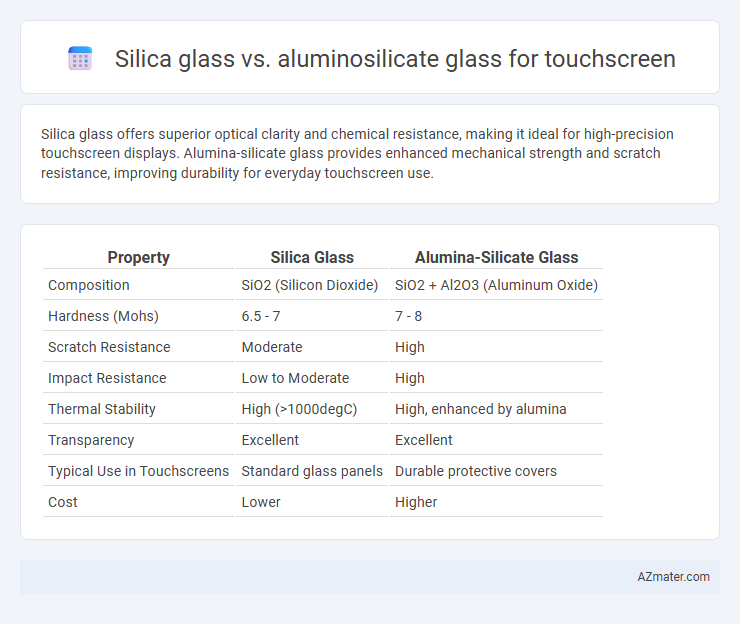 Silica glass vs. aluminosilicate glass for touchscreen

Silica glass offers superior optical clarity and chemical resistance, making it ideal for high-precision touchscreen displays. Alumina-silicate glass provides enhanced mechanical strength and scratch resistance, improving durability for everyday touchscreen use.

| Property | Silica Glass | Alumina-Silicate Glass |
|---|---|---|
| Composition | SiO2 (Silicon Dioxide) | SiO2 + Al2O3 (Aluminum Oxide) |
| Hardness (Mohs) | 6.5 - 7 | 7 - 8 |
| Scratch Resistance | Moderate | High |
| Impact Resistance | Low to Moderate | High |
| Thermal Stability | High (>1000degC) | High, enhanced by alumina |
| Transparency | Excellent | Excellent |
| Typical Use in Touchscreens | Standard glass panels | Durable protective covers |
| Cost | Lower | Higher |

AZmater.com