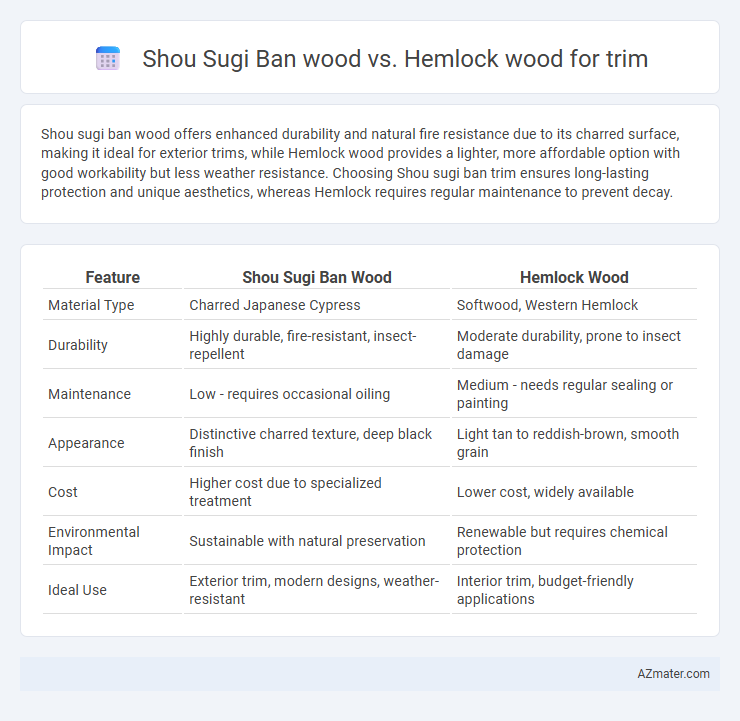 Shou Sugi Ban wood vs. Hemlock wood for trim

Shou sugi ban wood offers enhanced durability and natural fire resistance due to its charred surface, making it ideal for exterior trims, while Hemlock wood provides a lighter, more affordable option with good workability but less weather resistance. Choosing Shou sugi ban trim ensures long-lasting protection and unique aesthetics, whereas Hemlock requires regular maintenance to prevent decay.

| Feature | Shou Sugi Ban Wood | Hemlock Wood |
|---|---|---|
| Material Type | Charred Japanese Cypress | Softwood, Western Hemlock |
| Durability | Highly durable, fire-resistant, insect-repellent | Moderate durability, prone to insect damage |
| Maintenance | Low - requires occasional oiling | Medium - needs regular sealing or painting |
| Appearance | Distinctive charred texture, deep black finish | Light tan to reddish-brown, smooth grain |
| Cost | Higher cost due to specialized treatment | Lower cost, widely available |
| Environmental Impact | Sustainable with natural preservation | Renewable but requires chemical protection |
| Ideal Use | Exterior trim, modern designs, weather-resistant | Interior trim, budget-friendly applications |

AZmater.com