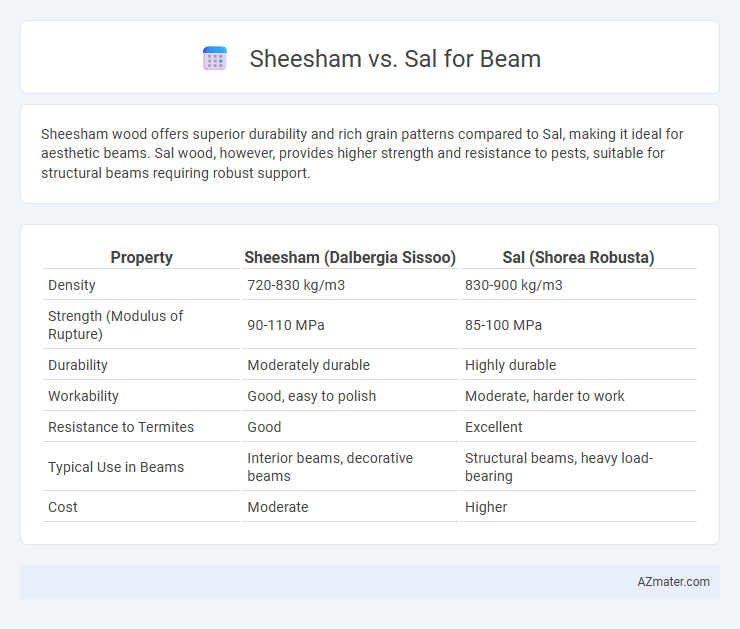 Sheesham vs. Sal for Beam

Sheesham wood offers superior durability and rich grain patterns compared to Sal, making it ideal for aesthetic beams. Sal wood, however, provides higher strength and resistance to pests, suitable for structural beams requiring robust support.

| Property | Sheesham (Dalbergia Sissoo) | Sal (Shorea Robusta) |
|---|---|---|
| Density | 720-830 kg/m3 | 830-900 kg/m3 |
| Strength (Modulus of Rupture) | 90-110 MPa | 85-100 MPa |
| Durability | Moderately durable | Highly durable |
| Workability | Good, easy to polish | Moderate, harder to work |
| Resistance to Termites | Good | Excellent |
| Typical Use in Beams | Interior beams, decorative beams | Structural beams, heavy load-bearing |
| Cost | Moderate | Higher |

AZmater.com