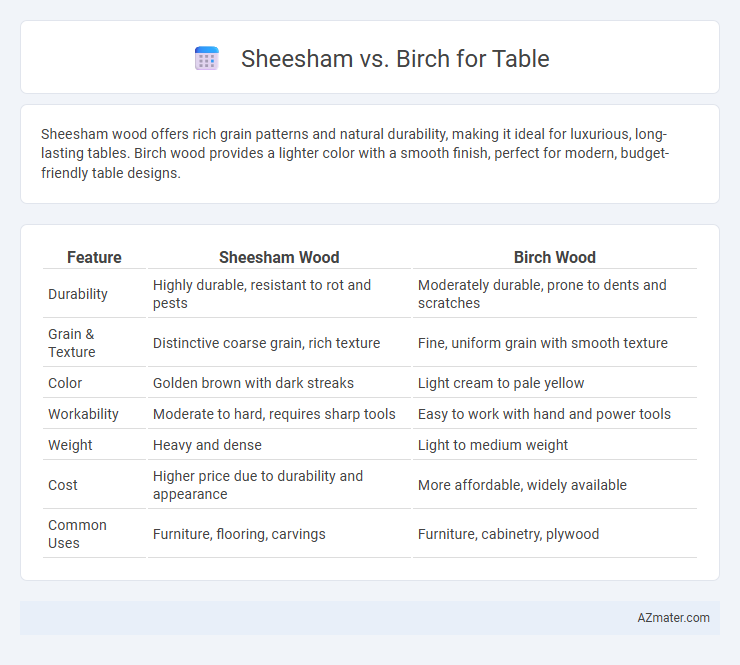 Sheesham vs. Birch for Table

Sheesham wood offers rich grain patterns and natural durability, making it ideal for luxurious, long-lasting tables. Birch wood provides a lighter color with a smooth finish, perfect for modern, budget-friendly table designs.

| Feature | Sheesham Wood | Birch Wood |
|---|---|---|
| Durability | Highly durable, resistant to rot and pests | Moderately durable, prone to dents and scratches |
| Grain & Texture | Distinctive coarse grain, rich texture | Fine, uniform grain with smooth texture |
| Color | Golden brown with dark streaks | Light cream to pale yellow |
| Workability | Moderate to hard, requires sharp tools | Easy to work with hand and power tools |
| Weight | Heavy and dense | Light to medium weight |
| Cost | Higher price due to durability and appearance | More affordable, widely available |
| Common Uses | Furniture, flooring, carvings | Furniture, cabinetry, plywood |

AZmater.com