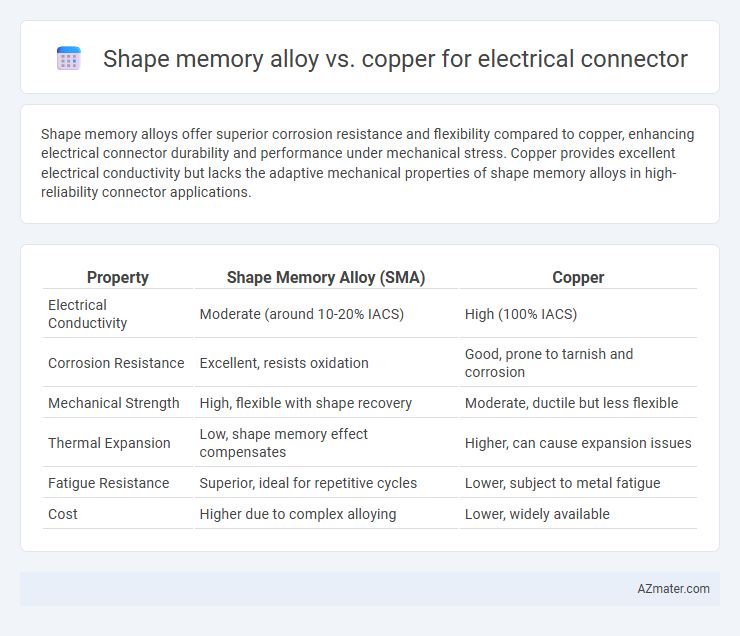 Shape memory alloy vs. copper for electrical connector

Shape memory alloys offer superior corrosion resistance and flexibility compared to copper, enhancing electrical connector durability and performance under mechanical stress. Copper provides excellent electrical conductivity but lacks the adaptive mechanical properties of shape memory alloys in high-reliability connector applications.

| Property | Shape Memory Alloy (SMA) | Copper |
|---|---|---|
| Electrical Conductivity | Moderate (around 10-20% IACS) | High (100% IACS) |
| Corrosion Resistance | Excellent, resists oxidation | Good, prone to tarnish and corrosion |
| Mechanical Strength | High, flexible with shape recovery | Moderate, ductile but less flexible |
| Thermal Expansion | Low, shape memory effect compensates | Higher, can cause expansion issues |
| Fatigue Resistance | Superior, ideal for repetitive cycles | Lower, subject to metal fatigue |
| Cost | Higher due to complex alloying | Lower, widely available |

AZmater.com