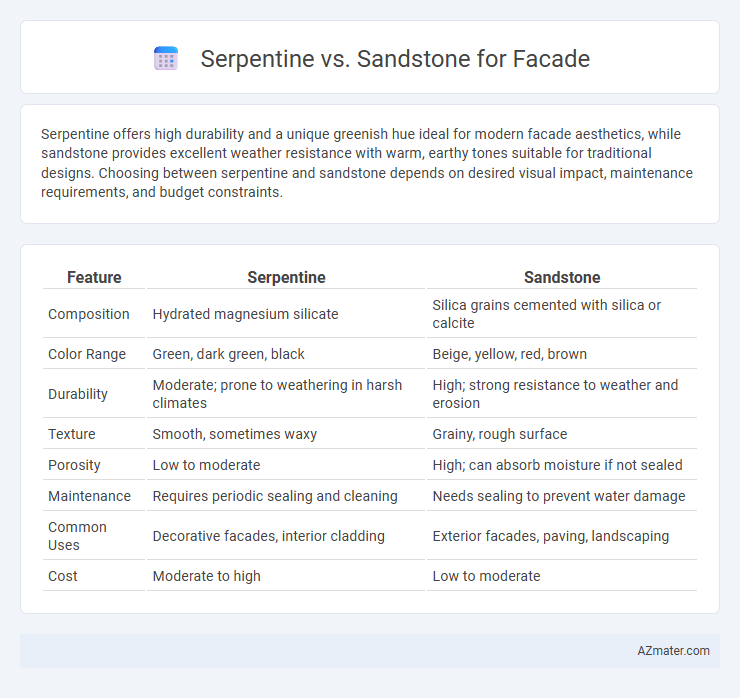 Serpentine vs. Sandstone for Facade

Serpentine offers high durability and a unique greenish hue ideal for modern facade aesthetics, while sandstone provides excellent weather resistance with warm, earthy tones suitable for traditional designs. Choosing between serpentine and sandstone depends on desired visual impact, maintenance requirements, and budget constraints.

| Feature | Serpentine | Sandstone |
|---|---|---|
| Composition | Hydrated magnesium silicate | Silica grains cemented with silica or calcite |
| Color Range | Green, dark green, black | Beige, yellow, red, brown |
| Durability | Moderate; prone to weathering in harsh climates | High; strong resistance to weather and erosion |
| Texture | Smooth, sometimes waxy | Grainy, rough surface |
| Porosity | Low to moderate | High; can absorb moisture if not sealed |
| Maintenance | Requires periodic sealing and cleaning | Needs sealing to prevent water damage |
| Common Uses | Decorative facades, interior cladding | Exterior facades, paving, landscaping |
| Cost | Moderate to high | Low to moderate |

AZmater.com