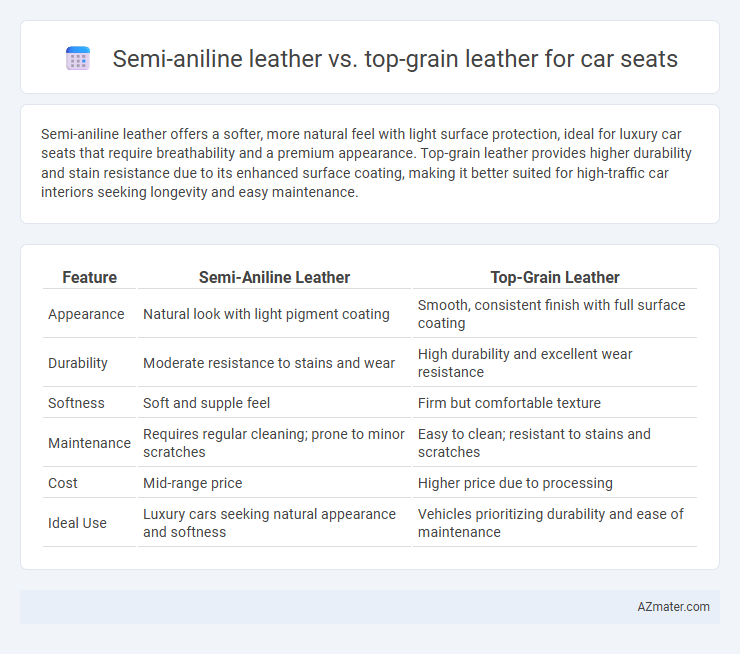 Semi-aniline leather vs. top-grain leather for car seats

Semi-aniline leather offers a softer, more natural feel with light surface protection, ideal for luxury car seats that require breathability and a premium appearance. Top-grain leather provides higher durability and stain resistance due to its enhanced surface coating, making it better suited for high-traffic car interiors seeking longevity and easy maintenance.

| Feature | Semi-Aniline Leather | Top-Grain Leather |
|---|---|---|
| Appearance | Natural look with light pigment coating | Smooth, consistent finish with full surface coating |
| Durability | Moderate resistance to stains and wear | High durability and excellent wear resistance |
| Softness | Soft and supple feel | Firm but comfortable texture |
| Maintenance | Requires regular cleaning; prone to minor scratches | Easy to clean; resistant to stains and scratches |
| Cost | Mid-range price | Higher price due to processing |
| Ideal Use | Luxury cars seeking natural appearance and softness | Vehicles prioritizing durability and ease of maintenance |

AZmater.com