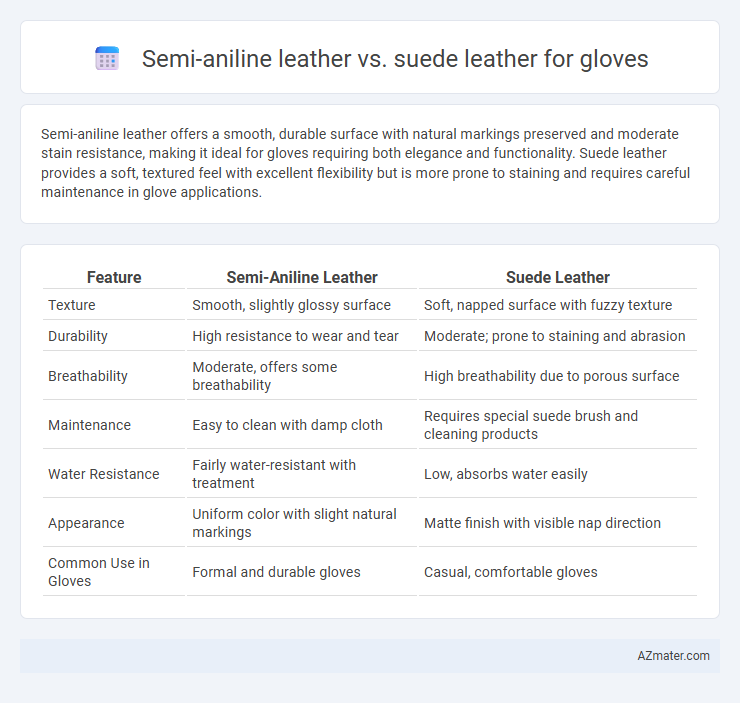 Semi-aniline leather vs. suede leather for gloves

Semi-aniline leather offers a smooth, durable surface with natural markings preserved and moderate stain resistance, making it ideal for gloves requiring both elegance and functionality. Suede leather provides a soft, textured feel with excellent flexibility but is more prone to staining and requires careful maintenance in glove applications.

| Feature | Semi-Aniline Leather | Suede Leather |
|---|---|---|
| Texture | Smooth, slightly glossy surface | Soft, napped surface with fuzzy texture |
| Durability | High resistance to wear and tear | Moderate; prone to staining and abrasion |
| Breathability | Moderate, offers some breathability | High breathability due to porous surface |
| Maintenance | Easy to clean with damp cloth | Requires special suede brush and cleaning products |
| Water Resistance | Fairly water-resistant with treatment | Low, absorbs water easily |
| Appearance | Uniform color with slight natural markings | Matte finish with visible nap direction |
| Common Use in Gloves | Formal and durable gloves | Casual, comfortable gloves |

AZmater.com