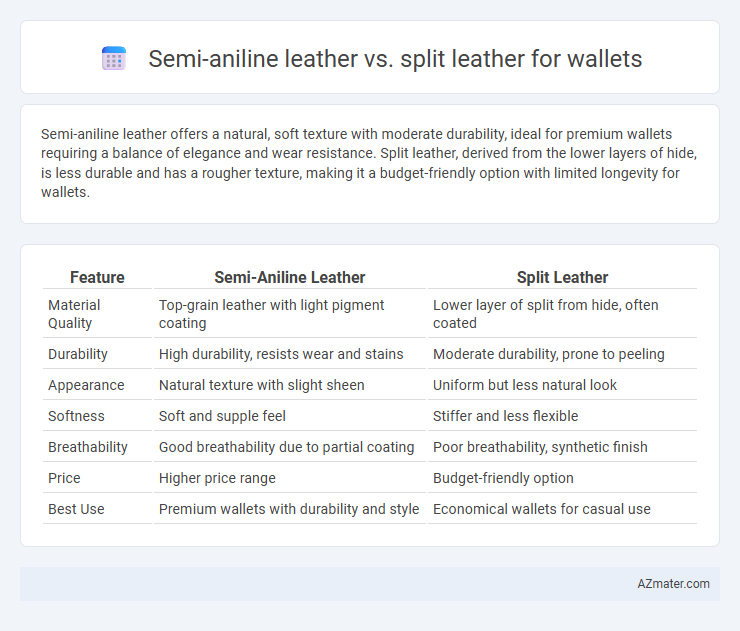 Semi-aniline leather vs. split leather for wallets

Semi-aniline leather offers a natural, soft texture with moderate durability, ideal for premium wallets requiring a balance of elegance and wear resistance. Split leather, derived from the lower layers of hide, is less durable and has a rougher texture, making it a budget-friendly option with limited longevity for wallets.

| Feature | Semi-Aniline Leather | Split Leather |
|---|---|---|
| Material Quality | Top-grain leather with light pigment coating | Lower layer of split from hide, often coated |
| Durability | High durability, resists wear and stains | Moderate durability, prone to peeling |
| Appearance | Natural texture with slight sheen | Uniform but less natural look |
| Softness | Soft and supple feel | Stiffer and less flexible |
| Breathability | Good breathability due to partial coating | Poor breathability, synthetic finish |
| Price | Higher price range | Budget-friendly option |
| Best Use | Premium wallets with durability and style | Economical wallets for casual use |

AZmater.com