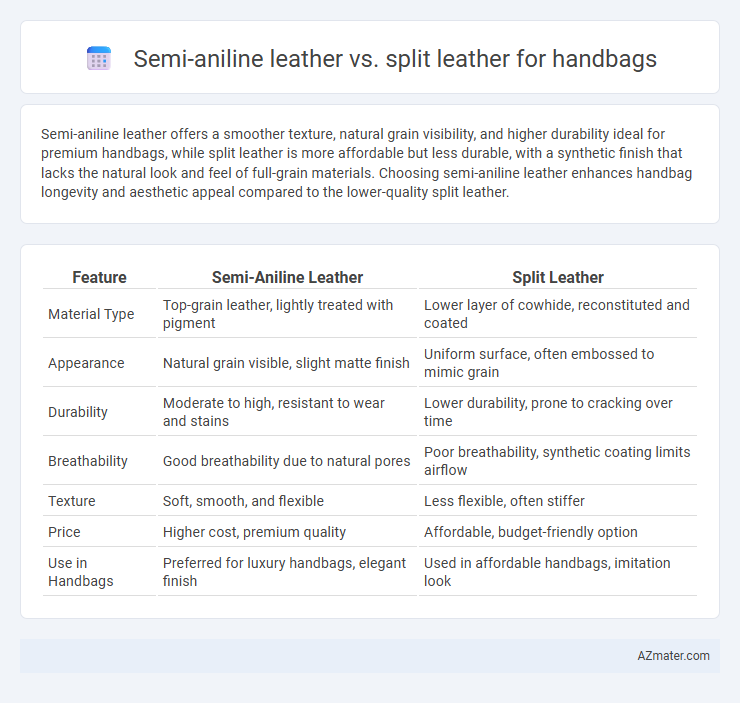 Semi-aniline leather vs. split leather for handbags

Semi-aniline leather offers a smoother texture, natural grain visibility, and higher durability ideal for premium handbags, while split leather is more affordable but less durable, with a synthetic finish that lacks the natural look and feel of full-grain materials. Choosing semi-aniline leather enhances handbag longevity and aesthetic appeal compared to the lower-quality split leather.

| Feature | Semi-Aniline Leather | Split Leather |
|---|---|---|
| Material Type | Top-grain leather, lightly treated with pigment | Lower layer of cowhide, reconstituted and coated |
| Appearance | Natural grain visible, slight matte finish | Uniform surface, often embossed to mimic grain |
| Durability | Moderate to high, resistant to wear and stains | Lower durability, prone to cracking over time |
| Breathability | Good breathability due to natural pores | Poor breathability, synthetic coating limits airflow |
| Texture | Soft, smooth, and flexible | Less flexible, often stiffer |
| Price | Higher cost, premium quality | Affordable, budget-friendly option |
| Use in Handbags | Preferred for luxury handbags, elegant finish | Used in affordable handbags, imitation look |

AZmater.com