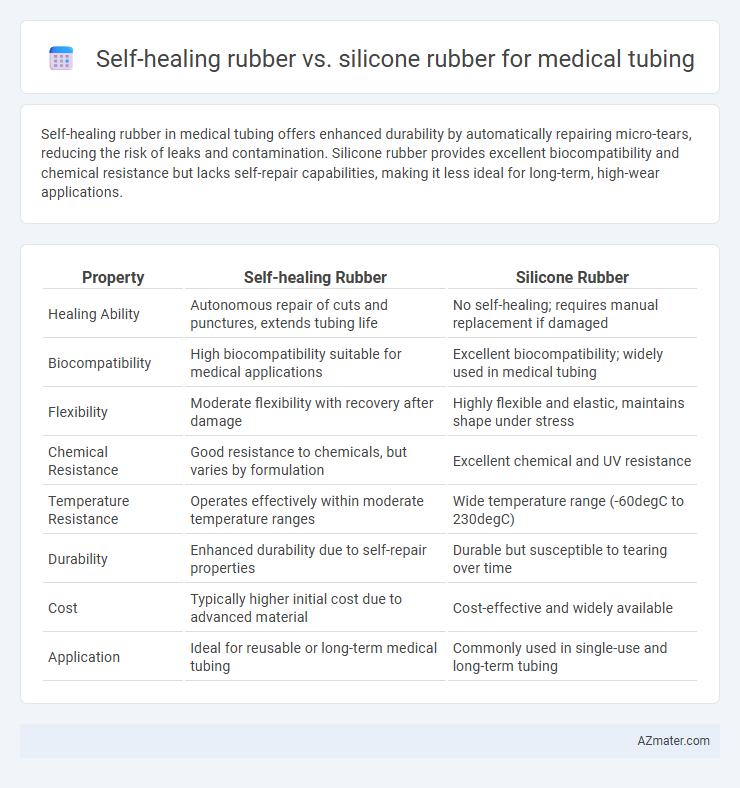 Self-healing rubber vs. silicone rubber for medical tubing

Self-healing rubber in medical tubing offers enhanced durability by automatically repairing micro-tears, reducing the risk of leaks and contamination. Silicone rubber provides excellent biocompatibility and chemical resistance but lacks self-repair capabilities, making it less ideal for long-term, high-wear applications.

| Property | Self-healing Rubber | Silicone Rubber |
|---|---|---|
| Healing Ability | Autonomous repair of cuts and punctures, extends tubing life | No self-healing; requires manual replacement if damaged |
| Biocompatibility | High biocompatibility suitable for medical applications | Excellent biocompatibility; widely used in medical tubing |
| Flexibility | Moderate flexibility with recovery after damage | Highly flexible and elastic, maintains shape under stress |
| Chemical Resistance | Good resistance to chemicals, but varies by formulation | Excellent chemical and UV resistance |
| Temperature Resistance | Operates effectively within moderate temperature ranges | Wide temperature range (-60degC to 230degC) |
| Durability | Enhanced durability due to self-repair properties | Durable but susceptible to tearing over time |
| Cost | Typically higher initial cost due to advanced material | Cost-effective and widely available |
| Application | Ideal for reusable or long-term medical tubing | Commonly used in single-use and long-term tubing |

AZmater.com