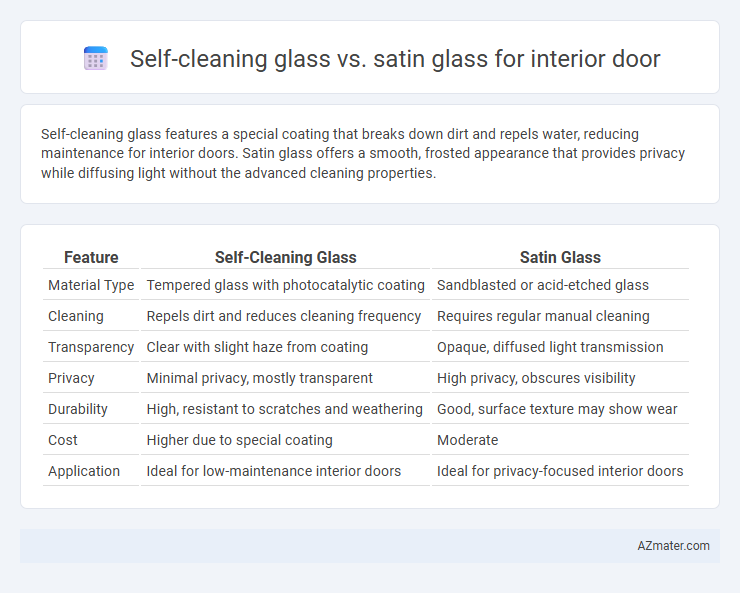 Self-cleaning glass vs. satin glass for interior door

Self-cleaning glass features a special coating that breaks down dirt and repels water, reducing maintenance for interior doors. Satin glass offers a smooth, frosted appearance that provides privacy while diffusing light without the advanced cleaning properties.

| Feature | Self-Cleaning Glass | Satin Glass |
|---|---|---|
| Material Type | Tempered glass with photocatalytic coating | Sandblasted or acid-etched glass |
| Cleaning | Repels dirt and reduces cleaning frequency | Requires regular manual cleaning |
| Transparency | Clear with slight haze from coating | Opaque, diffused light transmission |
| Privacy | Minimal privacy, mostly transparent | High privacy, obscures visibility |
| Durability | High, resistant to scratches and weathering | Good, surface texture may show wear |
| Cost | Higher due to special coating | Moderate |
| Application | Ideal for low-maintenance interior doors | Ideal for privacy-focused interior doors |

AZmater.com