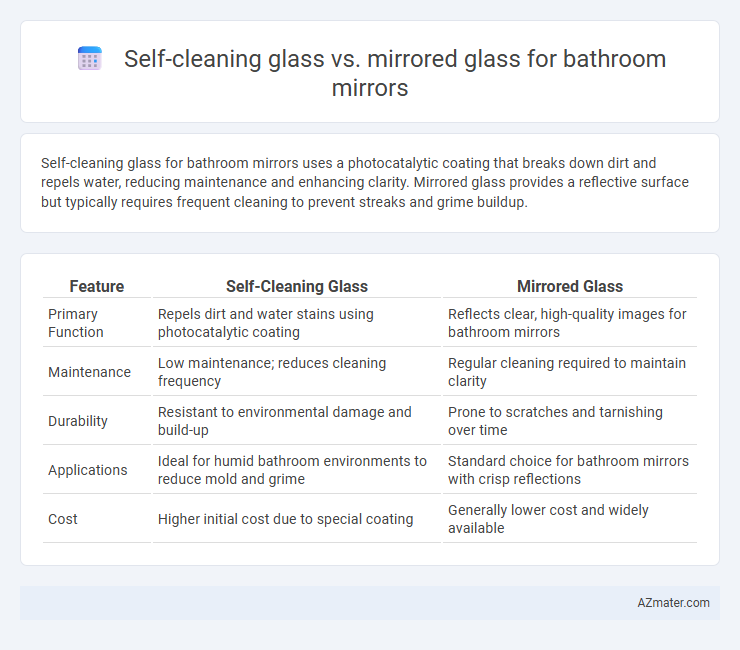 Self-cleaning glass vs. mirrored glass for bathroom mirrors

Self-cleaning glass for bathroom mirrors uses a photocatalytic coating that breaks down dirt and repels water, reducing maintenance and enhancing clarity. Mirrored glass provides a reflective surface but typically requires frequent cleaning to prevent streaks and grime buildup.

| Feature | Self-Cleaning Glass | Mirrored Glass |
|---|---|---|
| Primary Function | Repels dirt and water stains using photocatalytic coating | Reflects clear, high-quality images for bathroom mirrors |
| Maintenance | Low maintenance; reduces cleaning frequency | Regular cleaning required to maintain clarity |
| Durability | Resistant to environmental damage and build-up | Prone to scratches and tarnishing over time |
| Applications | Ideal for humid bathroom environments to reduce mold and grime | Standard choice for bathroom mirrors with crisp reflections |
| Cost | Higher initial cost due to special coating | Generally lower cost and widely available |

AZmater.com