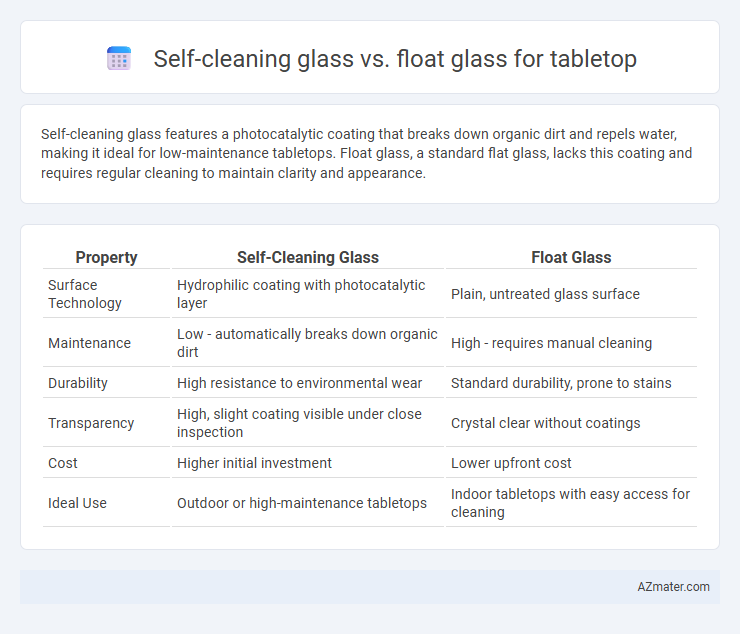 Self-cleaning glass vs. float glass for tabletop

Self-cleaning glass features a photocatalytic coating that breaks down organic dirt and repels water, making it ideal for low-maintenance tabletops. Float glass, a standard flat glass, lacks this coating and requires regular cleaning to maintain clarity and appearance.

| Property | Self-Cleaning Glass | Float Glass |
|---|---|---|
| Surface Technology | Hydrophilic coating with photocatalytic layer | Plain, untreated glass surface |
| Maintenance | Low - automatically breaks down organic dirt | High - requires manual cleaning |
| Durability | High resistance to environmental wear | Standard durability, prone to stains |
| Transparency | High, slight coating visible under close inspection | Crystal clear without coatings |
| Cost | Higher initial investment | Lower upfront cost |
| Ideal Use | Outdoor or high-maintenance tabletops | Indoor tabletops with easy access for cleaning |

AZmater.com