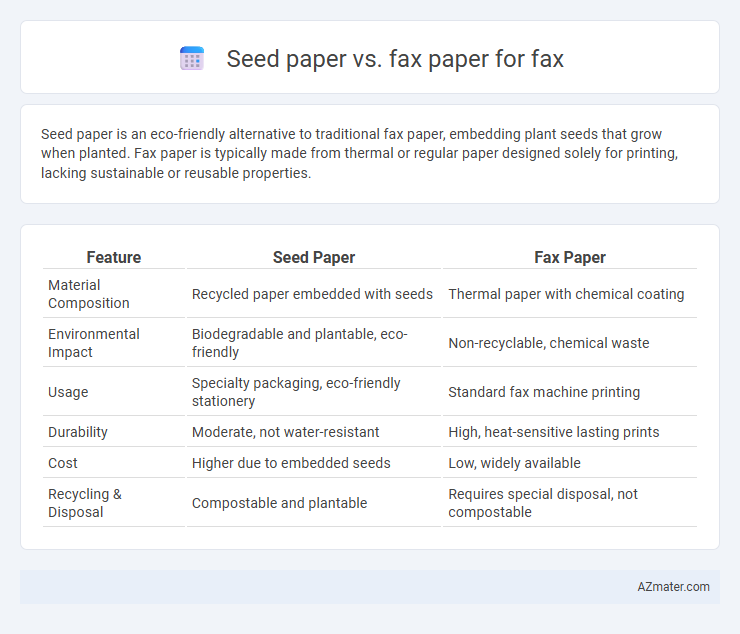 Seed paper vs. fax paper for fax

Seed paper is an eco-friendly alternative to traditional fax paper, embedding plant seeds that grow when planted. Fax paper is typically made from thermal or regular paper designed solely for printing, lacking sustainable or reusable properties.

| Feature | Seed Paper | Fax Paper |
|---|---|---|
| Material Composition | Recycled paper embedded with seeds | Thermal paper with chemical coating |
| Environmental Impact | Biodegradable and plantable, eco-friendly | Non-recyclable, chemical waste |
| Usage | Specialty packaging, eco-friendly stationery | Standard fax machine printing |
| Durability | Moderate, not water-resistant | High, heat-sensitive lasting prints |
| Cost | Higher due to embedded seeds | Low, widely available |
| Recycling & Disposal | Compostable and plantable | Requires special disposal, not compostable |

AZmater.com