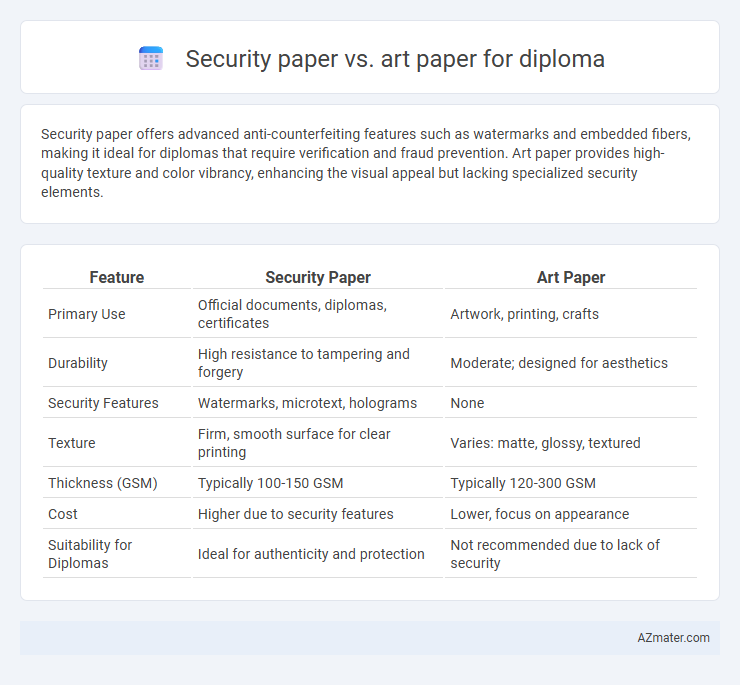 Security paper vs. art paper for diploma

Security paper offers advanced anti-counterfeiting features such as watermarks and embedded fibers, making it ideal for diplomas that require verification and fraud prevention. Art paper provides high-quality texture and color vibrancy, enhancing the visual appeal but lacking specialized security elements.

| Feature | Security Paper | Art Paper |
|---|---|---|
| Primary Use | Official documents, diplomas, certificates | Artwork, printing, crafts |
| Durability | High resistance to tampering and forgery | Moderate; designed for aesthetics |
| Security Features | Watermarks, microtext, holograms | None |
| Texture | Firm, smooth surface for clear printing | Varies: matte, glossy, textured |
| Thickness (GSM) | Typically 100-150 GSM | Typically 120-300 GSM |
| Cost | Higher due to security features | Lower, focus on appearance |
| Suitability for Diplomas | Ideal for authenticity and protection | Not recommended due to lack of security |

AZmater.com