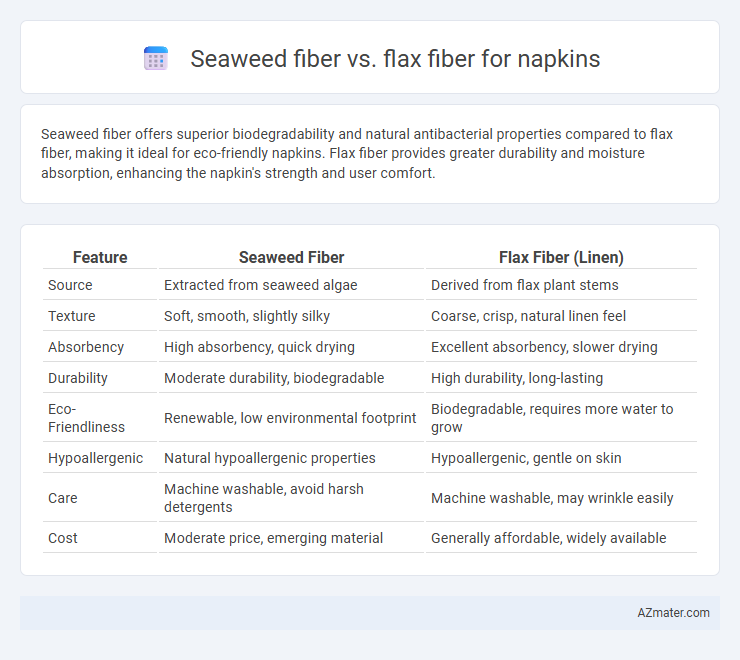 Seaweed fiber vs. flax fiber for napkins

Seaweed fiber offers superior biodegradability and natural antibacterial properties compared to flax fiber, making it ideal for eco-friendly napkins. Flax fiber provides greater durability and moisture absorption, enhancing the napkin's strength and user comfort.

| Feature | Seaweed Fiber | Flax Fiber (Linen) |
|---|---|---|
| Source | Extracted from seaweed algae | Derived from flax plant stems |
| Texture | Soft, smooth, slightly silky | Coarse, crisp, natural linen feel |
| Absorbency | High absorbency, quick drying | Excellent absorbency, slower drying |
| Durability | Moderate durability, biodegradable | High durability, long-lasting |
| Eco-Friendliness | Renewable, low environmental footprint | Biodegradable, requires more water to grow |
| Hypoallergenic | Natural hypoallergenic properties | Hypoallergenic, gentle on skin |
| Care | Machine washable, avoid harsh detergents | Machine washable, may wrinkle easily |
| Cost | Moderate price, emerging material | Generally affordable, widely available |

AZmater.com