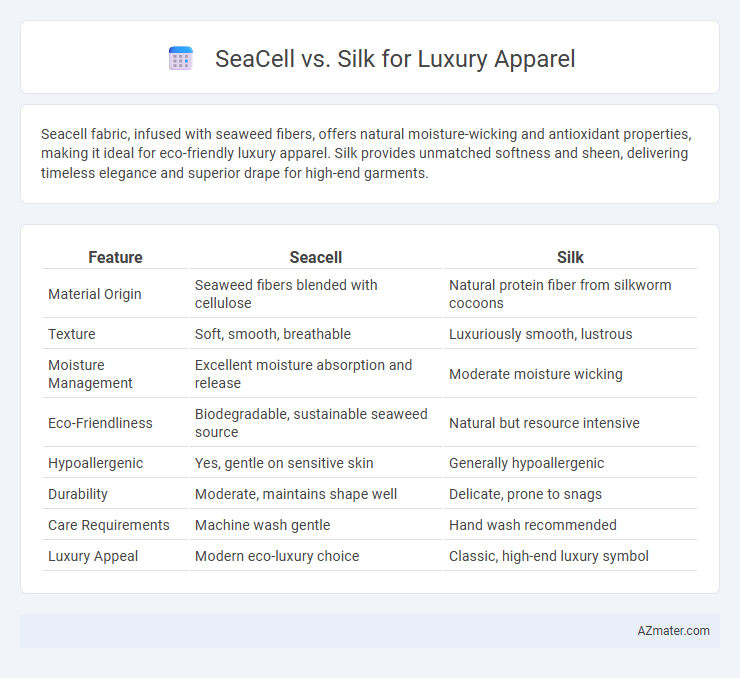 SeaCell vs. Silk for Luxury Apparel

Seacell fabric, infused with seaweed fibers, offers natural moisture-wicking and antioxidant properties, making it ideal for eco-friendly luxury apparel. Silk provides unmatched softness and sheen, delivering timeless elegance and superior drape for high-end garments.

| Feature | Seacell | Silk |
|---|---|---|
| Material Origin | Seaweed fibers blended with cellulose | Natural protein fiber from silkworm cocoons |
| Texture | Soft, smooth, breathable | Luxuriously smooth, lustrous |
| Moisture Management | Excellent moisture absorption and release | Moderate moisture wicking |
| Eco-Friendliness | Biodegradable, sustainable seaweed source | Natural but resource intensive |
| Hypoallergenic | Yes, gentle on sensitive skin | Generally hypoallergenic |
| Durability | Moderate, maintains shape well | Delicate, prone to snags |
| Care Requirements | Machine wash gentle | Hand wash recommended |
| Luxury Appeal | Modern eco-luxury choice | Classic, high-end luxury symbol |

AZmater.com