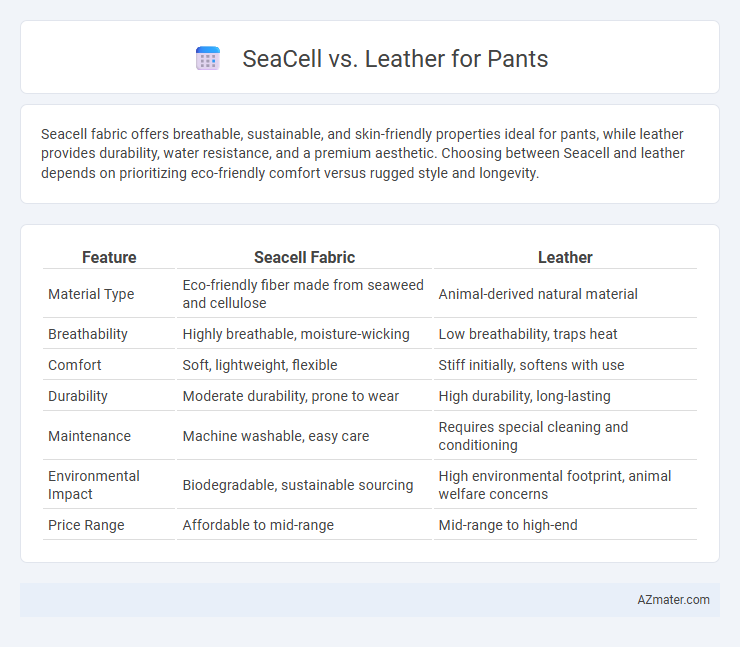 SeaCell vs. Leather for Pants

Seacell fabric offers breathable, sustainable, and skin-friendly properties ideal for pants, while leather provides durability, water resistance, and a premium aesthetic. Choosing between Seacell and leather depends on prioritizing eco-friendly comfort versus rugged style and longevity.

| Feature | Seacell Fabric | Leather |
|---|---|---|
| Material Type | Eco-friendly fiber made from seaweed and cellulose | Animal-derived natural material |
| Breathability | Highly breathable, moisture-wicking | Low breathability, traps heat |
| Comfort | Soft, lightweight, flexible | Stiff initially, softens with use |
| Durability | Moderate durability, prone to wear | High durability, long-lasting |
| Maintenance | Machine washable, easy care | Requires special cleaning and conditioning |
| Environmental Impact | Biodegradable, sustainable sourcing | High environmental footprint, animal welfare concerns |
| Price Range | Affordable to mid-range | Mid-range to high-end |

AZmater.com