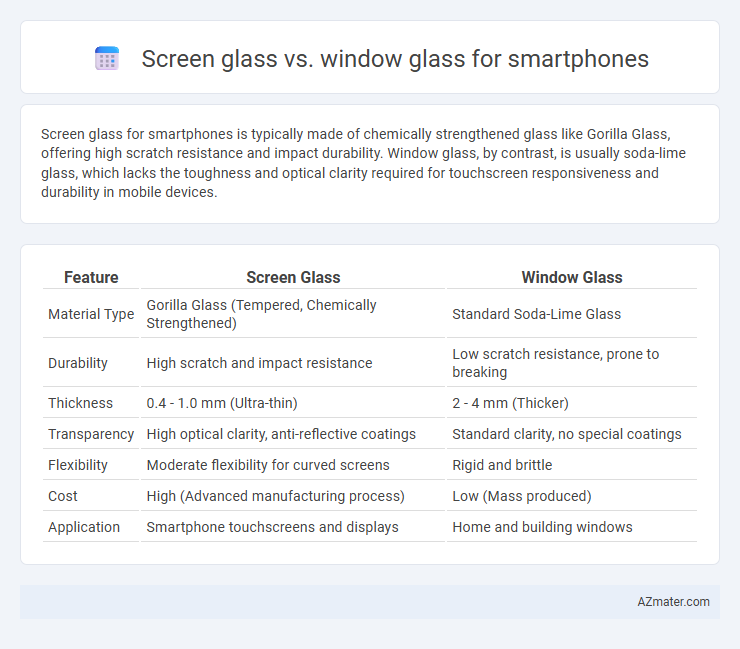 Screen glass vs. window glass for smartphones

Screen glass for smartphones is typically made of chemically strengthened glass like Gorilla Glass, offering high scratch resistance and impact durability. Window glass, by contrast, is usually soda-lime glass, which lacks the toughness and optical clarity required for touchscreen responsiveness and durability in mobile devices.

| Feature | Screen Glass | Window Glass |
|---|---|---|
| Material Type | Gorilla Glass (Tempered, Chemically Strengthened) | Standard Soda-Lime Glass |
| Durability | High scratch and impact resistance | Low scratch resistance, prone to breaking |
| Thickness | 0.4 - 1.0 mm (Ultra-thin) | 2 - 4 mm (Thicker) |
| Transparency | High optical clarity, anti-reflective coatings | Standard clarity, no special coatings |
| Flexibility | Moderate flexibility for curved screens | Rigid and brittle |
| Cost | High (Advanced manufacturing process) | Low (Mass produced) |
| Application | Smartphone touchscreens and displays | Home and building windows |

AZmater.com