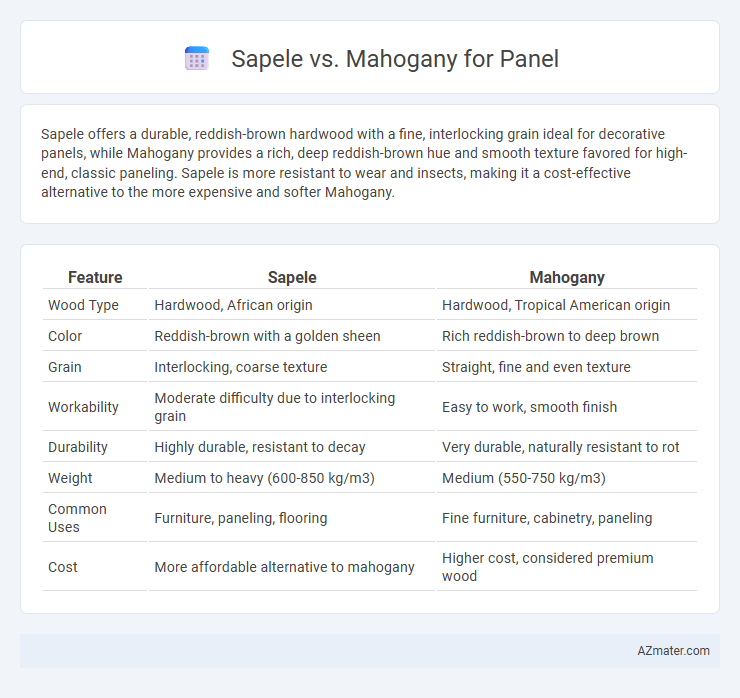 Sapele vs. Mahogany for Panel

Sapele offers a durable, reddish-brown hardwood with a fine, interlocking grain ideal for decorative panels, while Mahogany provides a rich, deep reddish-brown hue and smooth texture favored for high-end, classic paneling. Sapele is more resistant to wear and insects, making it a cost-effective alternative to the more expensive and softer Mahogany.

| Feature | Sapele | Mahogany |
|---|---|---|
| Wood Type | Hardwood, African origin | Hardwood, Tropical American origin |
| Color | Reddish-brown with a golden sheen | Rich reddish-brown to deep brown |
| Grain | Interlocking, coarse texture | Straight, fine and even texture |
| Workability | Moderate difficulty due to interlocking grain | Easy to work, smooth finish |
| Durability | Highly durable, resistant to decay | Very durable, naturally resistant to rot |
| Weight | Medium to heavy (600-850 kg/m3) | Medium (550-750 kg/m3) |
| Common Uses | Furniture, paneling, flooring | Fine furniture, cabinetry, paneling |
| Cost | More affordable alternative to mahogany | Higher cost, considered premium wood |

AZmater.com