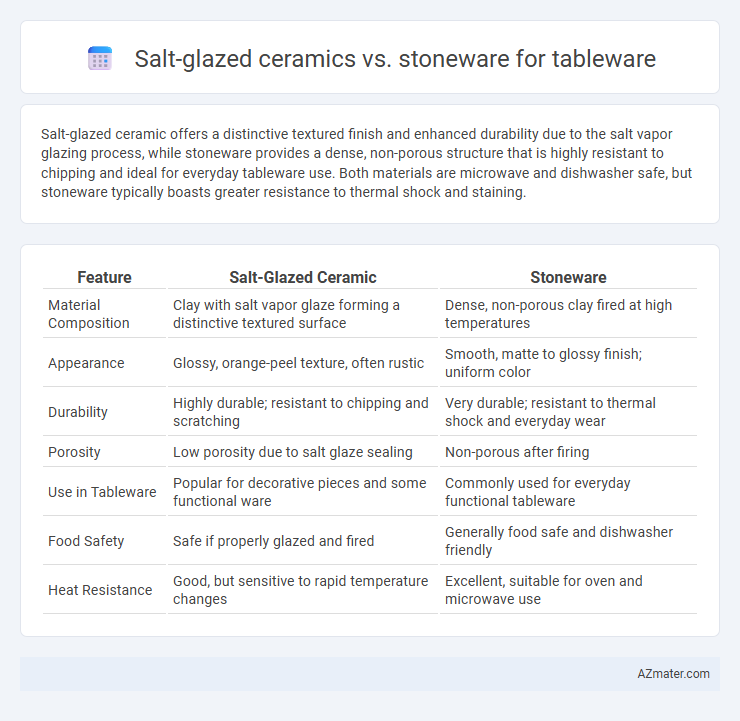 Salt-glazed ceramics vs. stoneware for tableware

Salt-glazed ceramic offers a distinctive textured finish and enhanced durability due to the salt vapor glazing process, while stoneware provides a dense, non-porous structure that is highly resistant to chipping and ideal for everyday tableware use. Both materials are microwave and dishwasher safe, but stoneware typically boasts greater resistance to thermal shock and staining.

| Feature | Salt-Glazed Ceramic | Stoneware |
|---|---|---|
| Material Composition | Clay with salt vapor glaze forming a distinctive textured surface | Dense, non-porous clay fired at high temperatures |
| Appearance | Glossy, orange-peel texture, often rustic | Smooth, matte to glossy finish; uniform color |
| Durability | Highly durable; resistant to chipping and scratching | Very durable; resistant to thermal shock and everyday wear |
| Porosity | Low porosity due to salt glaze sealing | Non-porous after firing |
| Use in Tableware | Popular for decorative pieces and some functional ware | Commonly used for everyday functional tableware |
| Food Safety | Safe if properly glazed and fired | Generally food safe and dishwasher friendly |
| Heat Resistance | Good, but sensitive to rapid temperature changes | Excellent, suitable for oven and microwave use |

AZmater.com