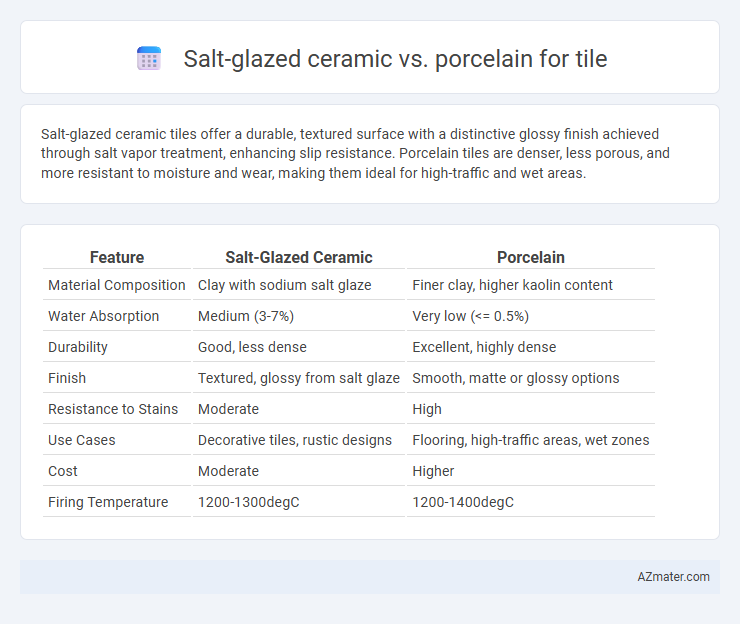 Salt-glazed ceramic vs. porcelain for tile

Salt-glazed ceramic tiles offer a durable, textured surface with a distinctive glossy finish achieved through salt vapor treatment, enhancing slip resistance. Porcelain tiles are denser, less porous, and more resistant to moisture and wear, making them ideal for high-traffic and wet areas.

| Feature | Salt-Glazed Ceramic | Porcelain |
|---|---|---|
| Material Composition | Clay with sodium salt glaze | Finer clay, higher kaolin content |
| Water Absorption | Medium (3-7%) | Very low (<= 0.5%) |
| Durability | Good, less dense | Excellent, highly dense |
| Finish | Textured, glossy from salt glaze | Smooth, matte or glossy options |
| Resistance to Stains | Moderate | High |
| Use Cases | Decorative tiles, rustic designs | Flooring, high-traffic areas, wet zones |
| Cost | Moderate | Higher |
| Firing Temperature | 1200-1300degC | 1200-1400degC |

AZmater.com