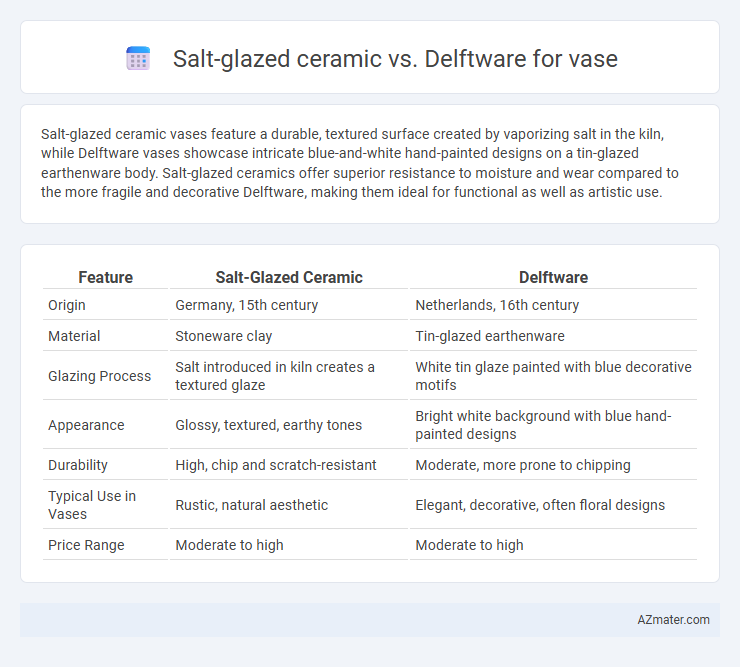 Salt-glazed ceramic vs. Delftware for vase

Salt-glazed ceramic vases feature a durable, textured surface created by vaporizing salt in the kiln, while Delftware vases showcase intricate blue-and-white hand-painted designs on a tin-glazed earthenware body. Salt-glazed ceramics offer superior resistance to moisture and wear compared to the more fragile and decorative Delftware, making them ideal for functional as well as artistic use.

| Feature | Salt-Glazed Ceramic | Delftware |
|---|---|---|
| Origin | Germany, 15th century | Netherlands, 16th century |
| Material | Stoneware clay | Tin-glazed earthenware |
| Glazing Process | Salt introduced in kiln creates a textured glaze | White tin glaze painted with blue decorative motifs |
| Appearance | Glossy, textured, earthy tones | Bright white background with blue hand-painted designs |
| Durability | High, chip and scratch-resistant | Moderate, more prone to chipping |
| Typical Use in Vases | Rustic, natural aesthetic | Elegant, decorative, often floral designs |
| Price Range | Moderate to high | Moderate to high |

AZmater.com