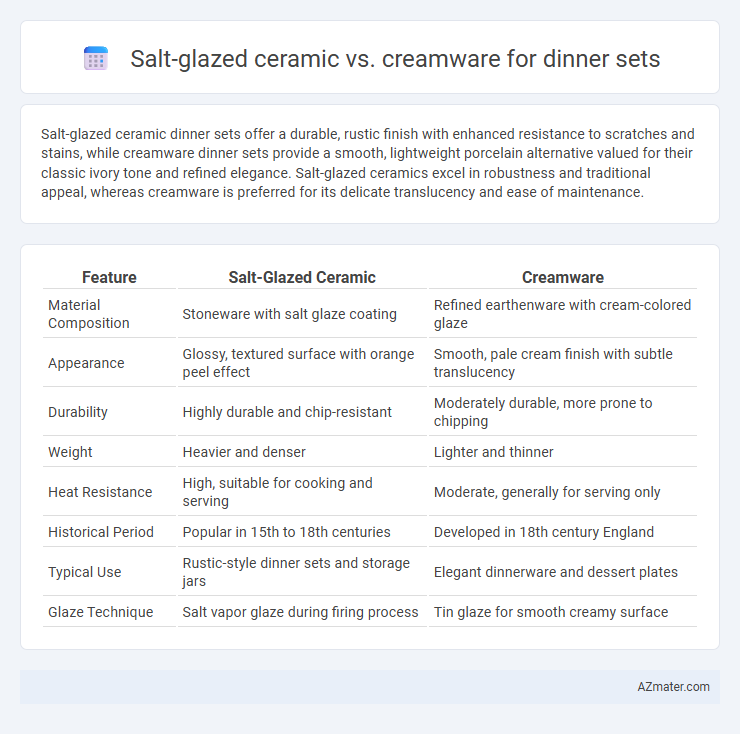 Salt-glazed ceramic vs. creamware for dinner sets

Salt-glazed ceramic dinner sets offer a durable, rustic finish with enhanced resistance to scratches and stains, while creamware dinner sets provide a smooth, lightweight porcelain alternative valued for their classic ivory tone and refined elegance. Salt-glazed ceramics excel in robustness and traditional appeal, whereas creamware is preferred for its delicate translucency and ease of maintenance.

| Feature | Salt-Glazed Ceramic | Creamware |
|---|---|---|
| Material Composition | Stoneware with salt glaze coating | Refined earthenware with cream-colored glaze |
| Appearance | Glossy, textured surface with orange peel effect | Smooth, pale cream finish with subtle translucency |
| Durability | Highly durable and chip-resistant | Moderately durable, more prone to chipping |
| Weight | Heavier and denser | Lighter and thinner |
| Heat Resistance | High, suitable for cooking and serving | Moderate, generally for serving only |
| Historical Period | Popular in 15th to 18th centuries | Developed in 18th century England |
| Typical Use | Rustic-style dinner sets and storage jars | Elegant dinnerware and dessert plates |
| Glaze Technique | Salt vapor glaze during firing process | Tin glaze for smooth creamy surface |

AZmater.com