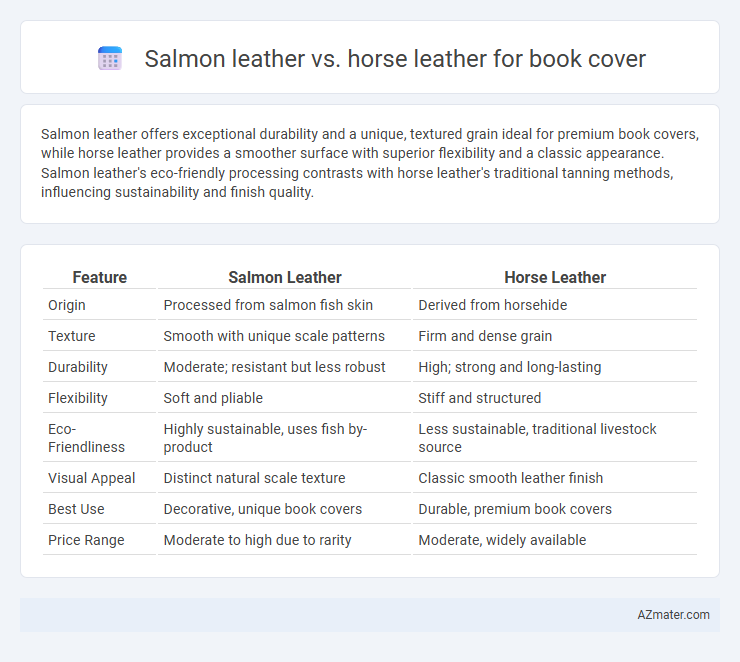 Salmon leather vs. horse leather for book cover

Salmon leather offers exceptional durability and a unique, textured grain ideal for premium book covers, while horse leather provides a smoother surface with superior flexibility and a classic appearance. Salmon leather's eco-friendly processing contrasts with horse leather's traditional tanning methods, influencing sustainability and finish quality.

| Feature | Salmon Leather | Horse Leather |
|---|---|---|
| Origin | Processed from salmon fish skin | Derived from horsehide |
| Texture | Smooth with unique scale patterns | Firm and dense grain |
| Durability | Moderate; resistant but less robust | High; strong and long-lasting |
| Flexibility | Soft and pliable | Stiff and structured |
| Eco-Friendliness | Highly sustainable, uses fish by-product | Less sustainable, traditional livestock source |
| Visual Appeal | Distinct natural scale texture | Classic smooth leather finish |
| Best Use | Decorative, unique book covers | Durable, premium book covers |
| Price Range | Moderate to high due to rarity | Moderate, widely available |

AZmater.com