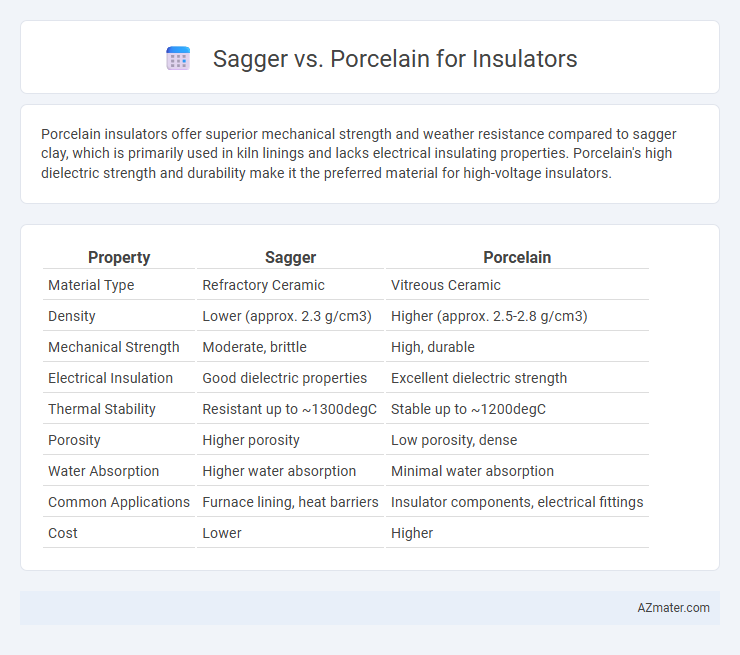 Sagger vs. Porcelain for Insulators

Porcelain insulators offer superior mechanical strength and weather resistance compared to sagger clay, which is primarily used in kiln linings and lacks electrical insulating properties. Porcelain's high dielectric strength and durability make it the preferred material for high-voltage insulators.

| Property | Sagger | Porcelain |
|---|---|---|
| Material Type | Refractory Ceramic | Vitreous Ceramic |
| Density | Lower (approx. 2.3 g/cm3) | Higher (approx. 2.5-2.8 g/cm3) |
| Mechanical Strength | Moderate, brittle | High, durable |
| Electrical Insulation | Good dielectric properties | Excellent dielectric strength |
| Thermal Stability | Resistant up to ~1300degC | Stable up to ~1200degC |
| Porosity | Higher porosity | Low porosity, dense |
| Water Absorption | Higher water absorption | Minimal water absorption |
| Common Applications | Furnace lining, heat barriers | Insulator components, electrical fittings |
| Cost | Lower | Higher |

AZmater.com