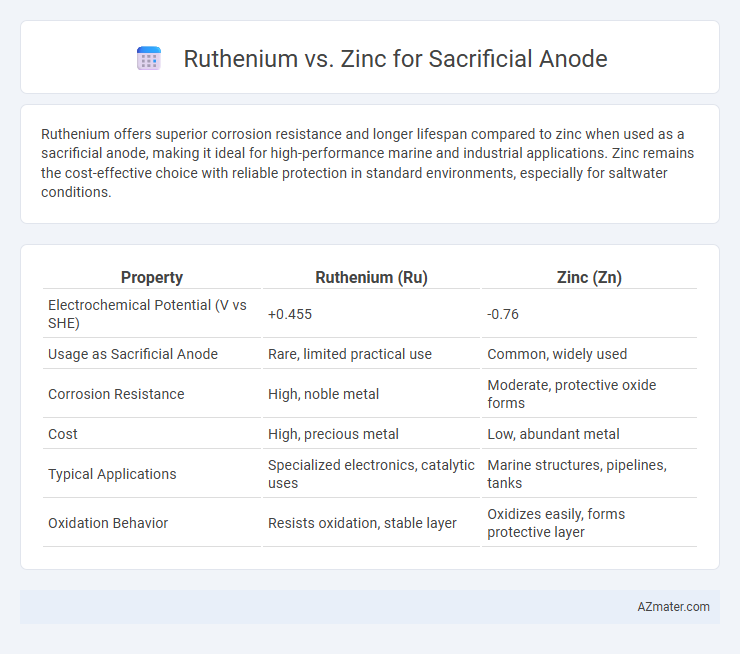 Ruthenium vs. Zinc for Sacrificial Anode

Ruthenium offers superior corrosion resistance and longer lifespan compared to zinc when used as a sacrificial anode, making it ideal for high-performance marine and industrial applications. Zinc remains the cost-effective choice with reliable protection in standard environments, especially for saltwater conditions.

| Property | Ruthenium (Ru) | Zinc (Zn) |
|---|---|---|
| Electrochemical Potential (V vs SHE) | +0.455 | -0.76 |
| Usage as Sacrificial Anode | Rare, limited practical use | Common, widely used |
| Corrosion Resistance | High, noble metal | Moderate, protective oxide forms |
| Cost | High, precious metal | Low, abundant metal |
| Typical Applications | Specialized electronics, catalytic uses | Marine structures, pipelines, tanks |
| Oxidation Behavior | Resists oxidation, stable layer | Oxidizes easily, forms protective layer |

AZmater.com